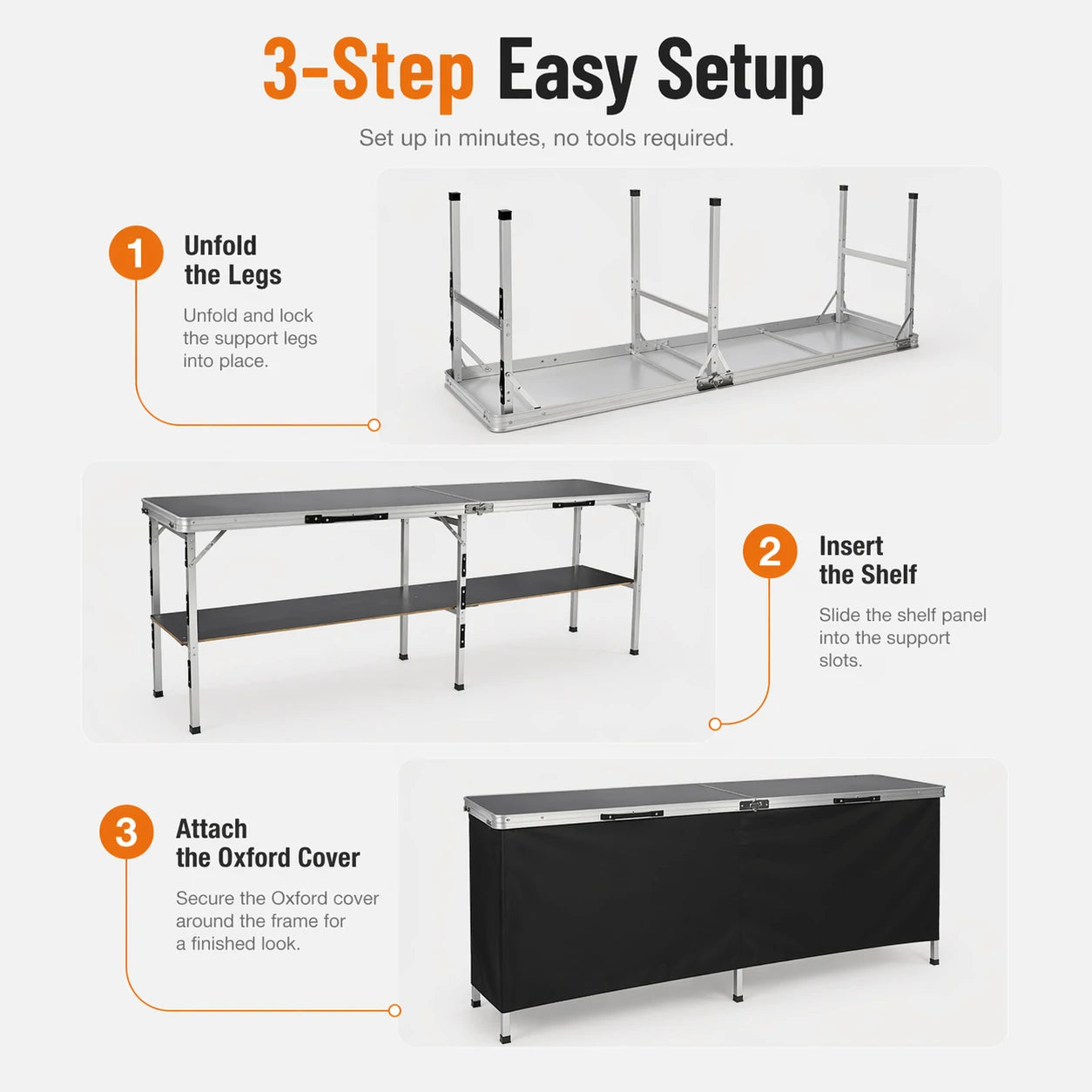 3-Step Easy Setup

Set up in minutes, no tools required.

1

Unfold the Legs

Unfold and lock the support legs into place.

2

Insert the Shelf

Slide the shelf panel into the support slots.

3

Attach the Oxford Cover

Secure the Oxford cover around the frame for a finished look.