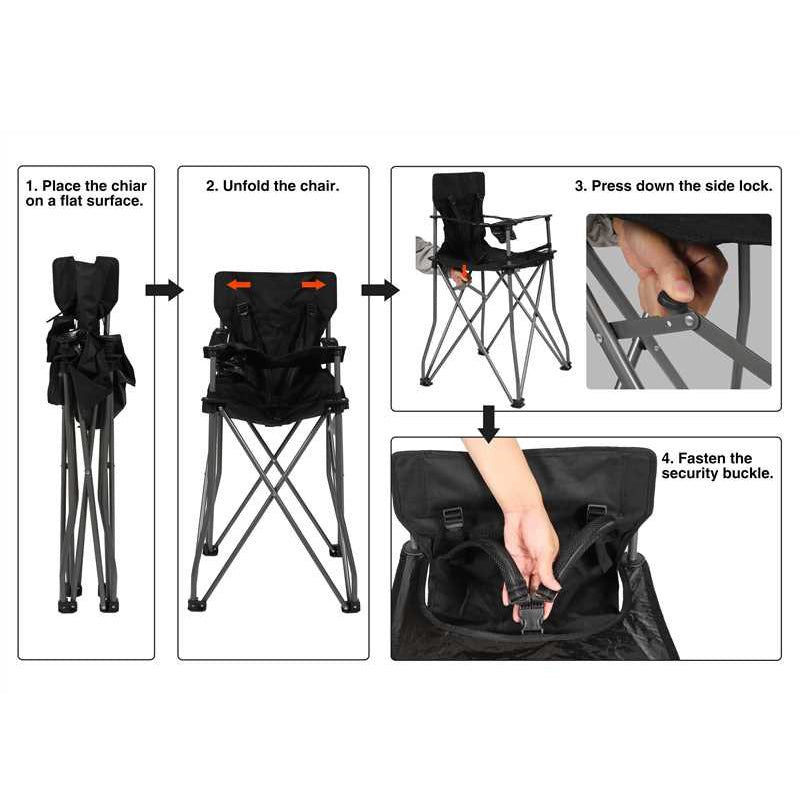 1. Place the chiar on a flat surface.

2. Unfold the chair.

3. Press down the side lock.

4. Fasten the security buckle.