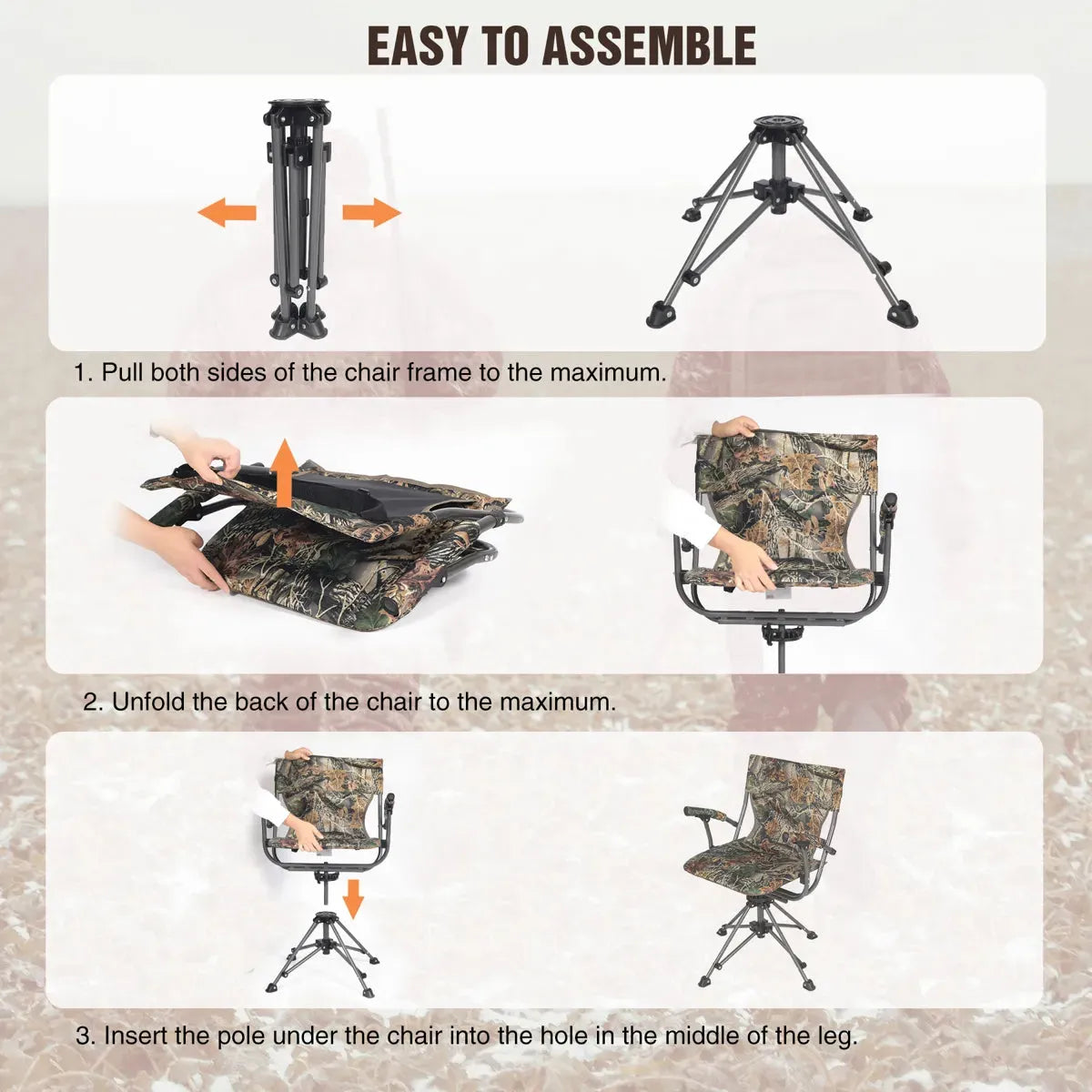 EASY TO ASSEMBLE

1. Pull both sides of the chair frame to the maximum.

2. Unfold the back of the chair to the maximum.

3. Insert the pole under the chair into the hole in the middle of the leg.