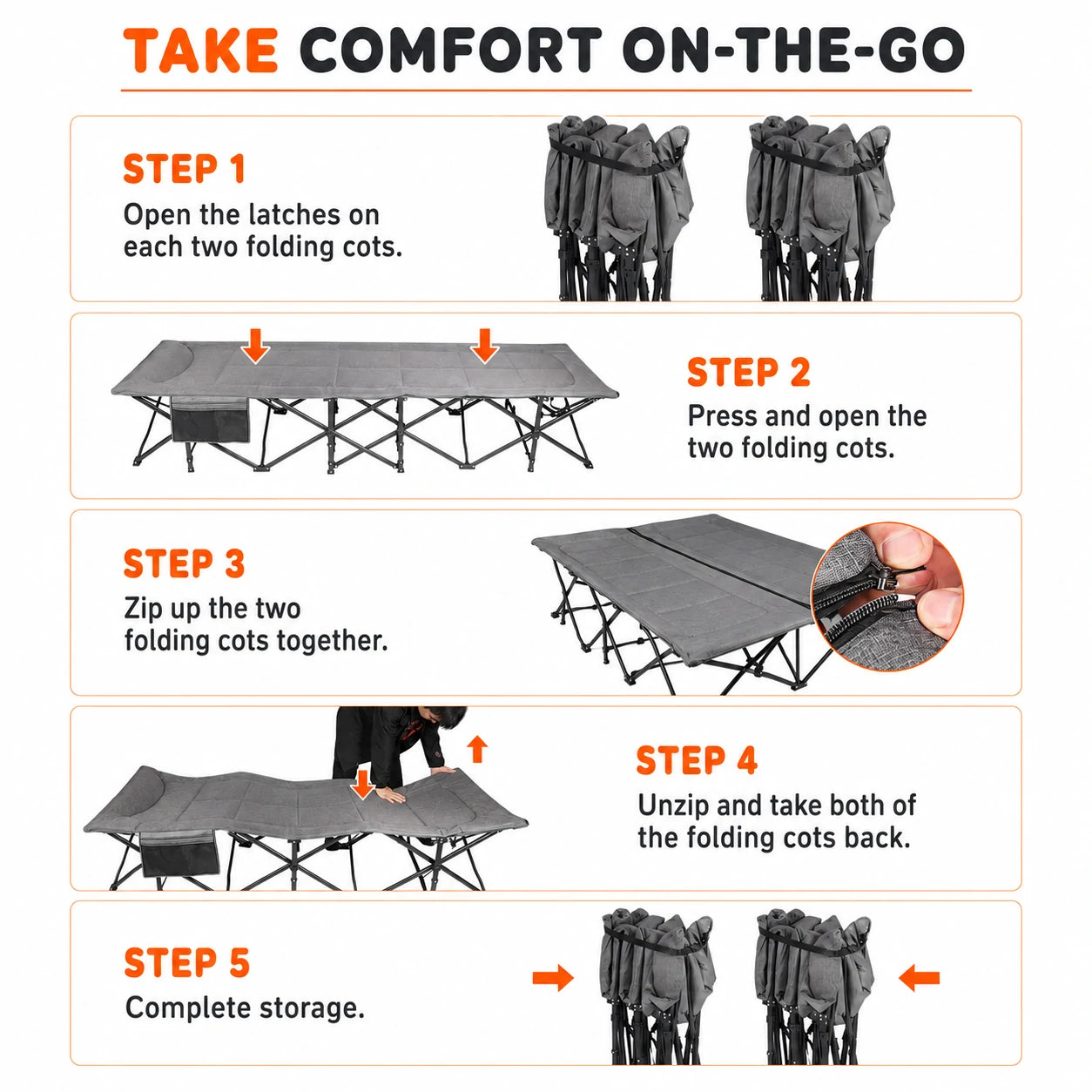 TAKE COMFORT ON-THE-GO

STEP 1
Open the latches on each two folding cots.

STEP 2
Press and open the two folding cots.

STEP 3
Zip up the two folding cots together.

STEP 4
Unzip and take both of the folding cots back.

STEP 5
Complete storage.