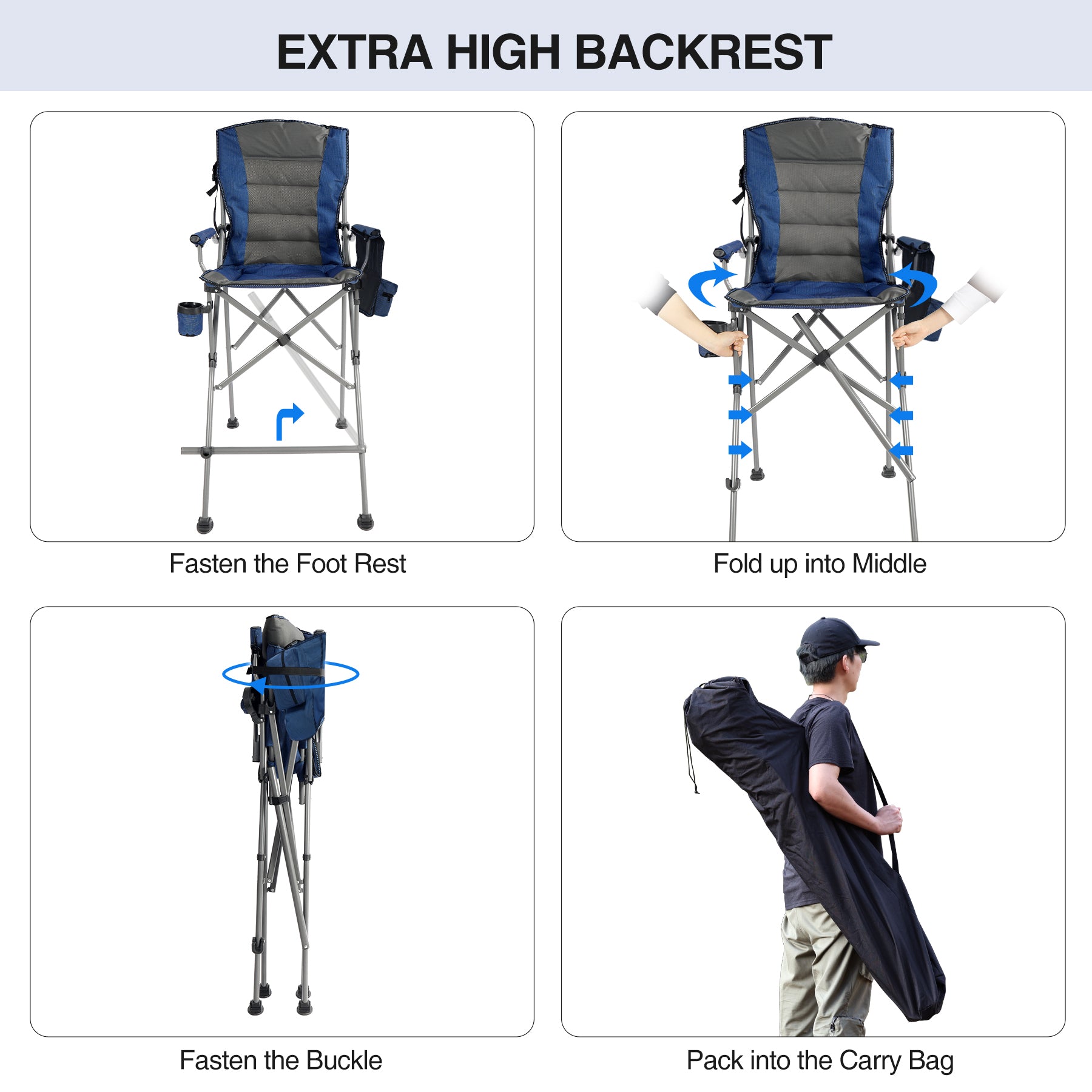 EXTRA HIGH BACKREST

Fasten the Foot Rest

Fold up into Middle

Fasten the Buckle

Pack into the Carry Bag