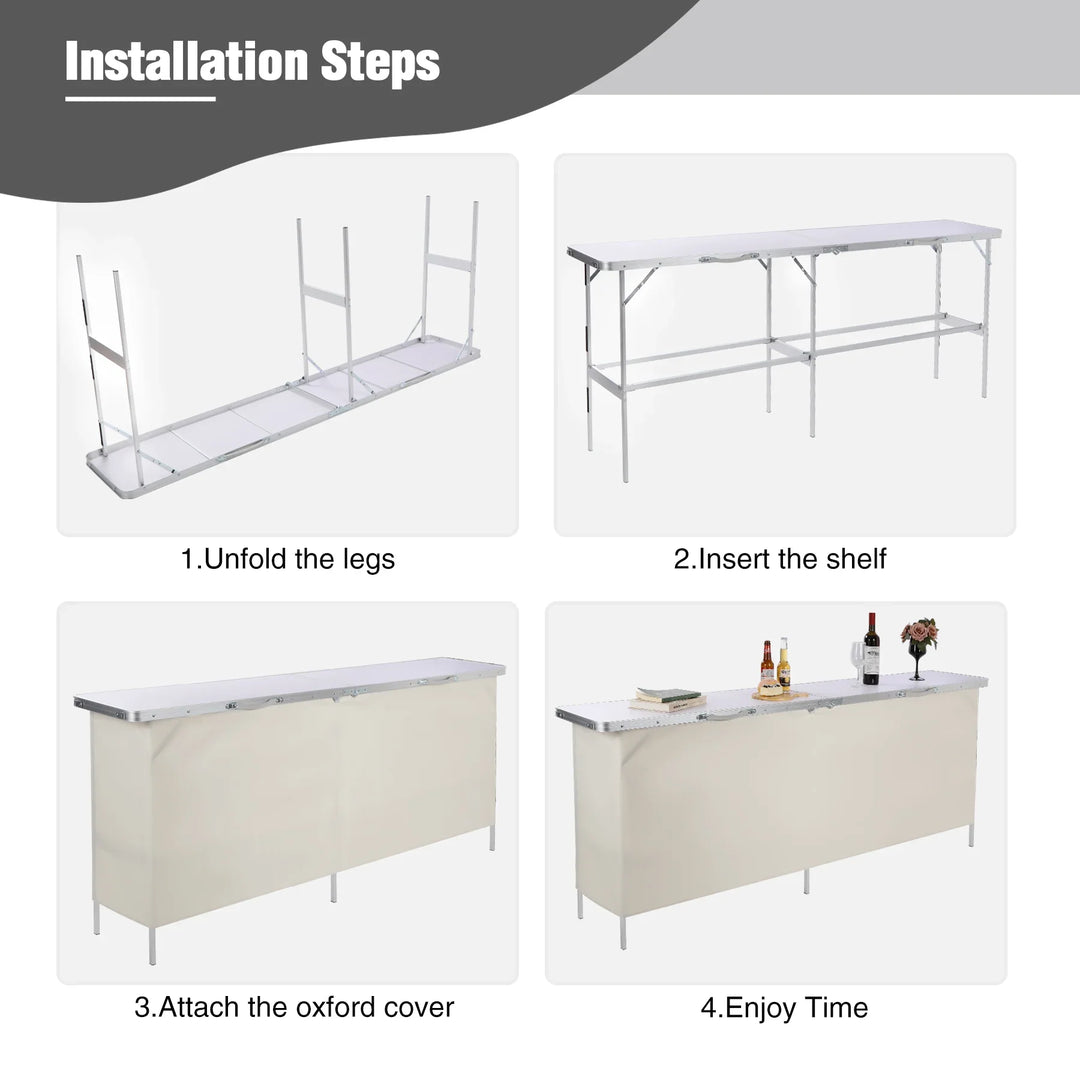 Installation Steps

1.Unfold the legs

2.Insert the shelf

3.Attach the oxford cover

4.Enjoy Time