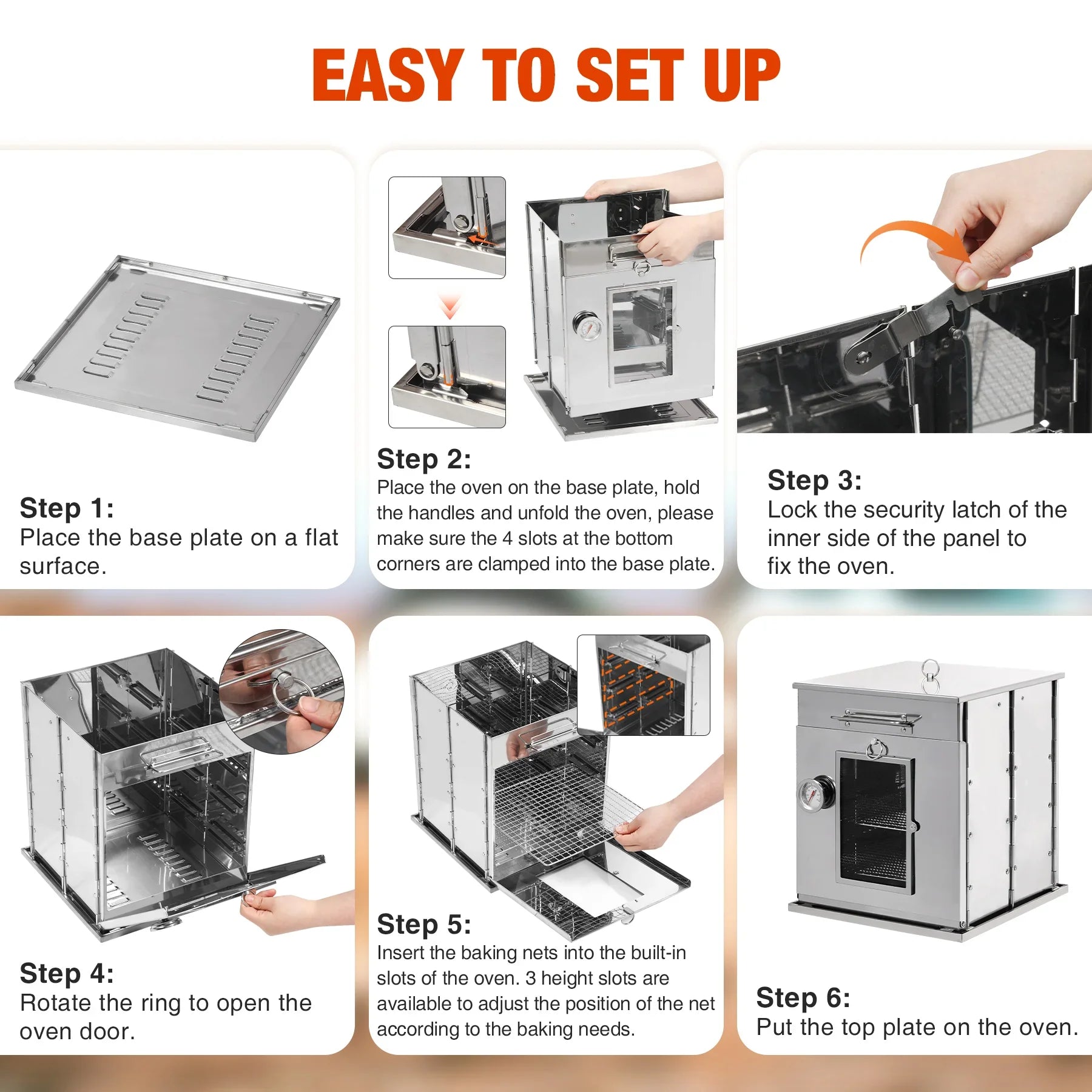 EASY TO SET UP

Step 1:
Place the base plate on a flat surface.

Step 2:
Place the oven on the base plate, hold the handles and unfold the oven, please make sure the 4 slots at the bottom corners are clamped into the base plate.

Step 3:
Lock the security latch of the inner side of the panel to fix the oven.

Step 4:
Rotate the ring to open the oven door.

Step 5:
Insert the baking nets into the built-in slots of the oven. 3 height slots are available to adjust the position of the net according to the baking needs.

Step 6:
Put the top plate on the oven.