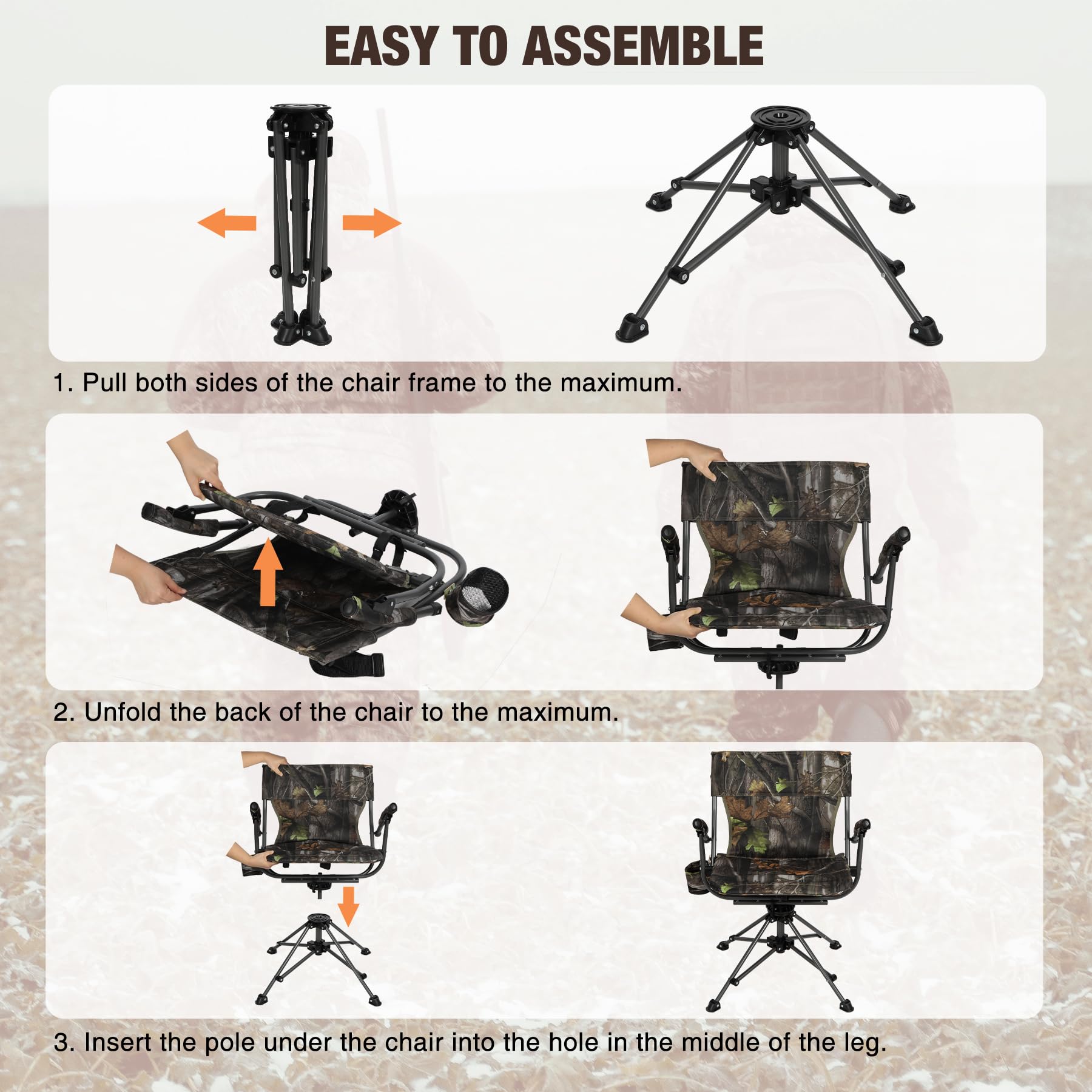 EASY TO ASSEMBLE

1. Pull both sides of the chair frame to the maximum.

2. Unfold the back of the chair to the maximum.

3. Insert the pole under the chair into the hole in the middle of the leg.