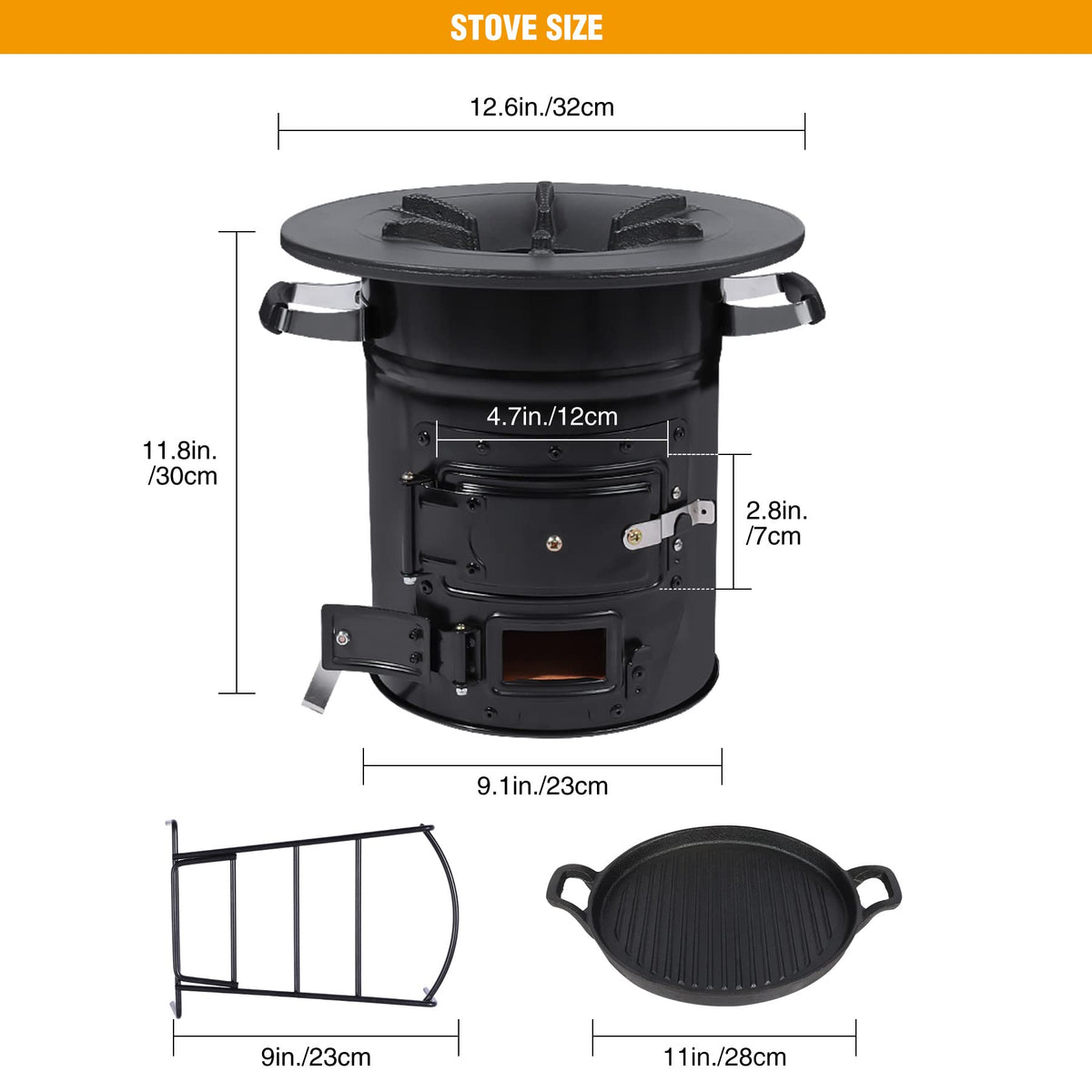 STOVE SIZE

12.6in./32cm

11.8in. /30cm

4.7in./12cm

2.8in. /7cm

9.1in./23cm

9in./23cm

11in./28cm