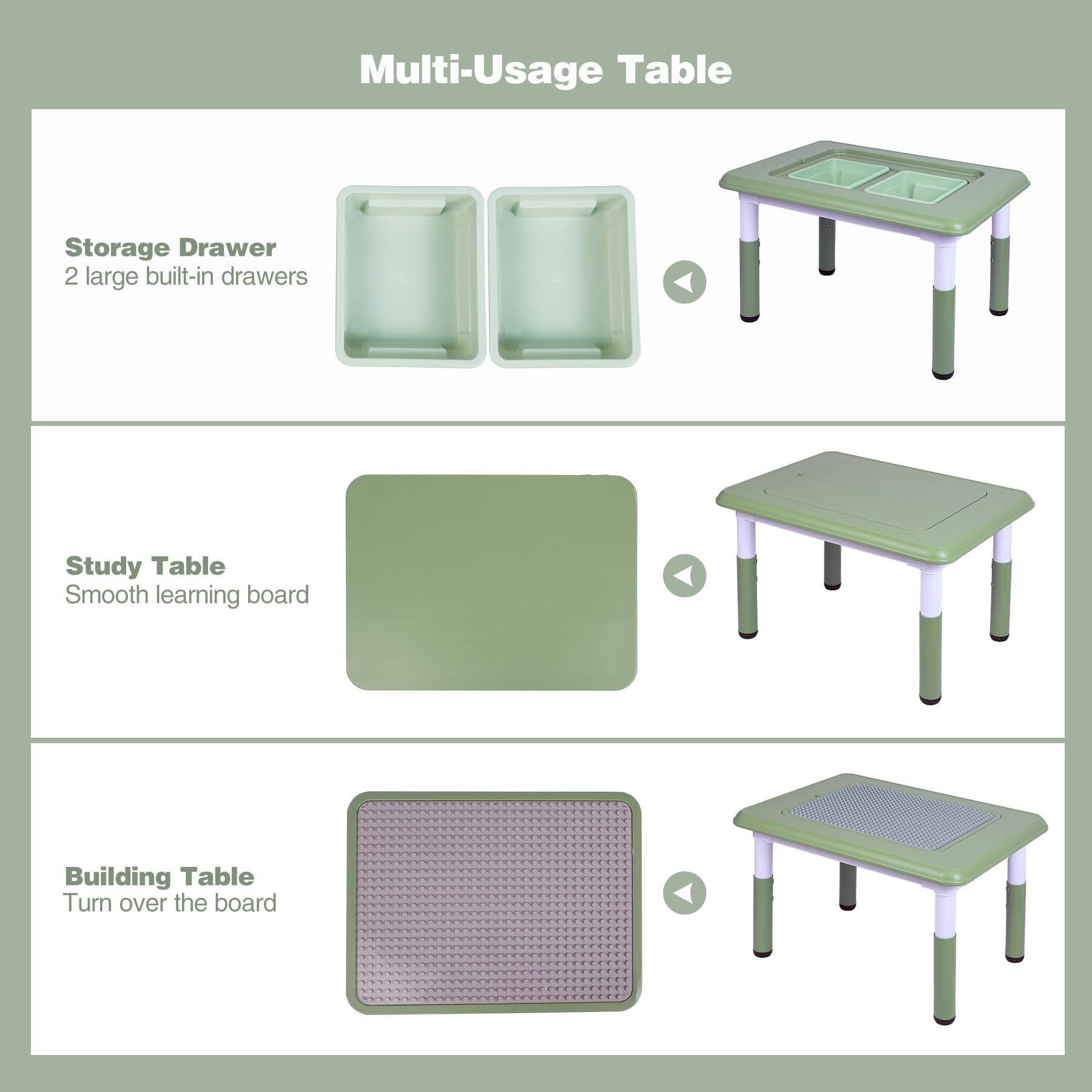 Multi-Usage Table

Storage Drawer
2 large built-in drawers

Study Table
Smooth learning board

Building Table
Turn over the board