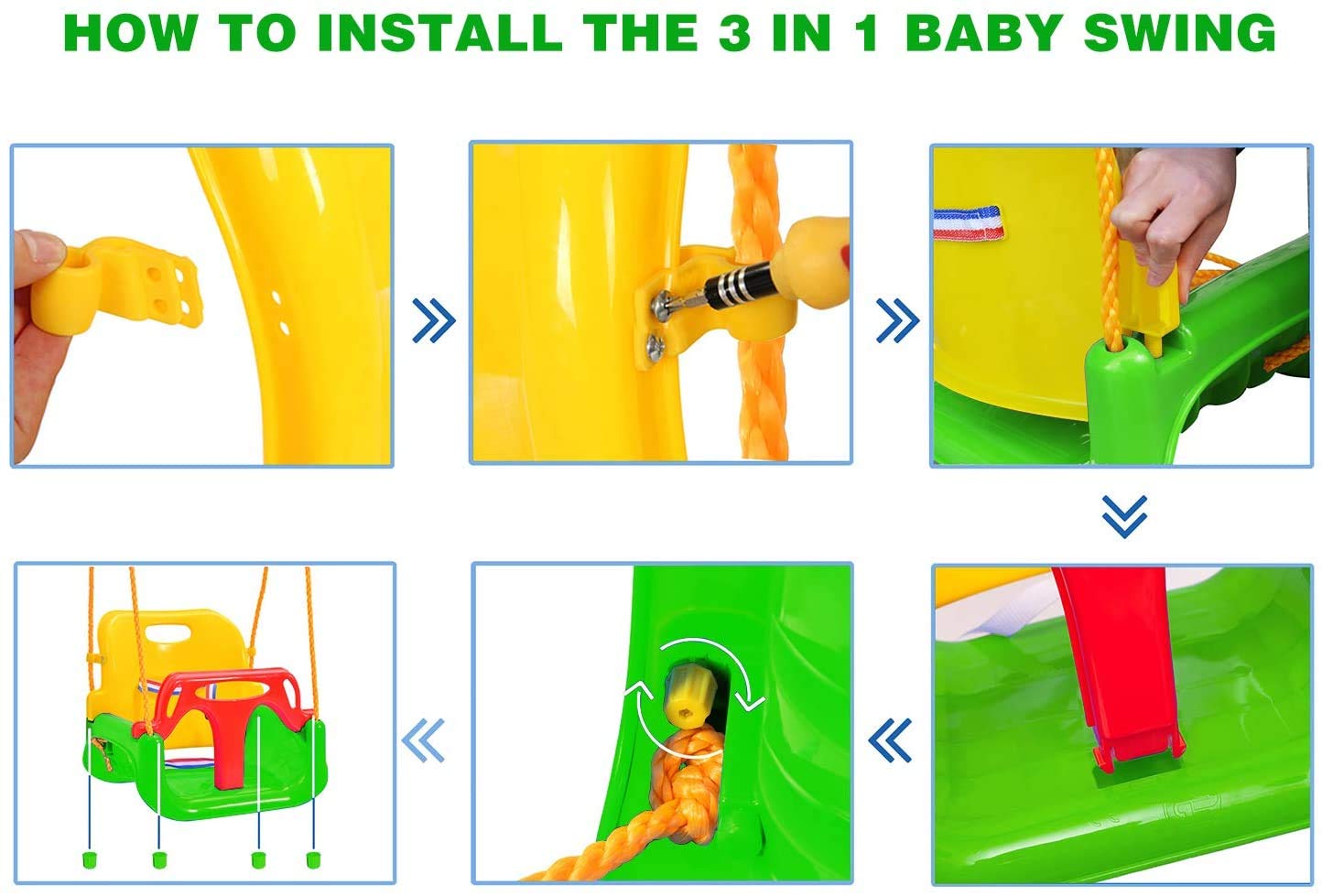 HOW TO INSTALL THE 3 IN 1 BABY SWING