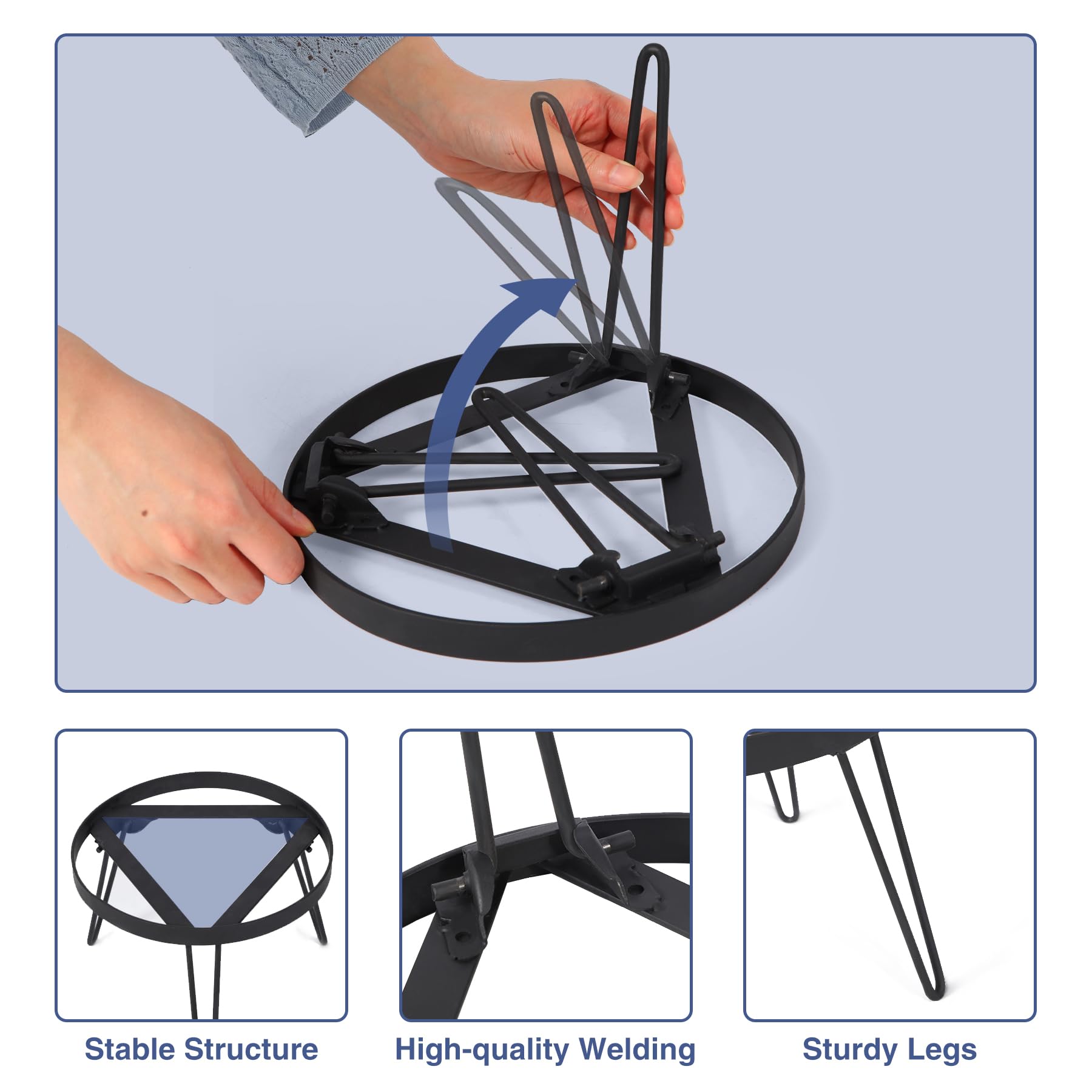 Stable Structure

High-quality Welding

Sturdy Legs