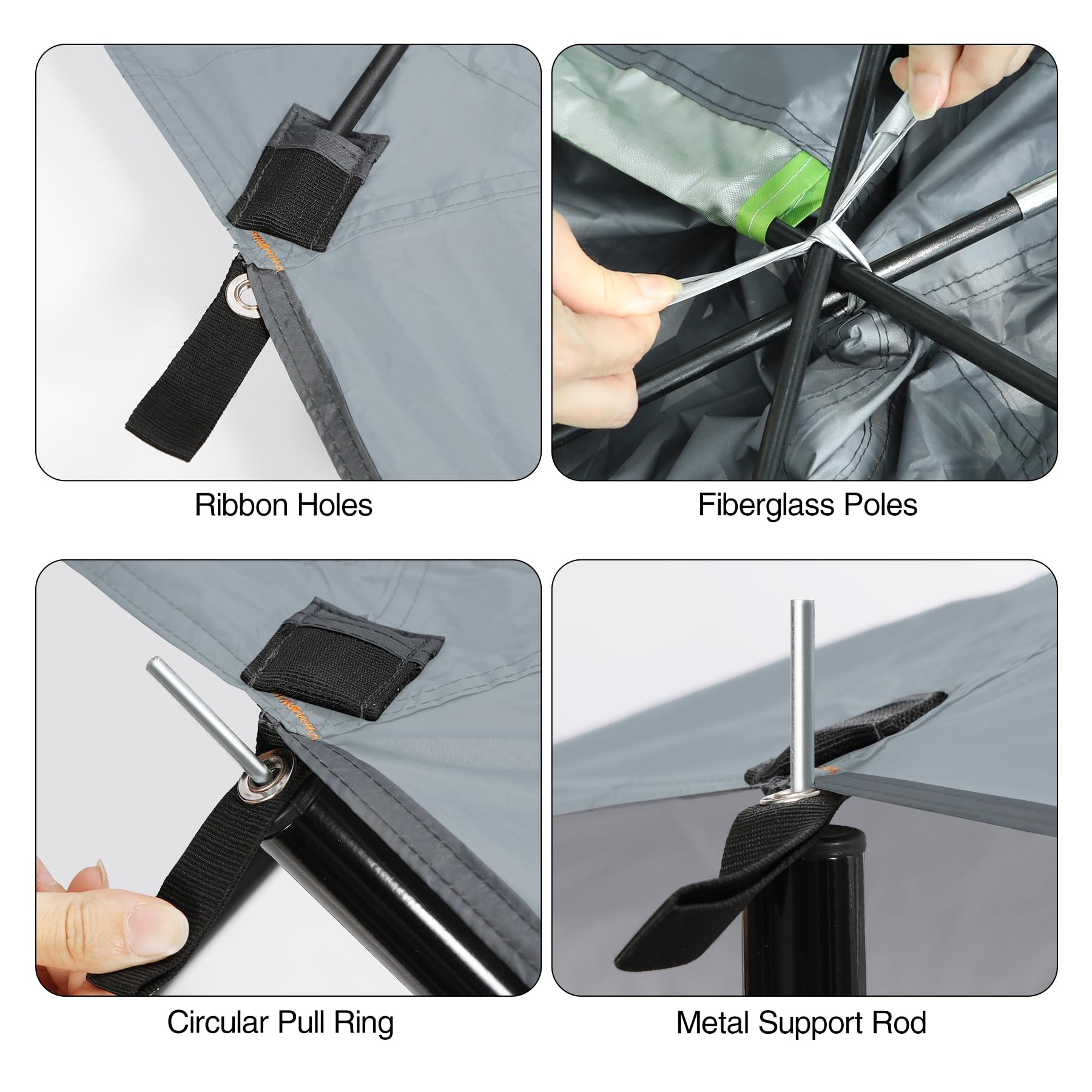 Ribbon Holes

Fiberglass Poles

Circular Pull Ring

Metal Support Rod