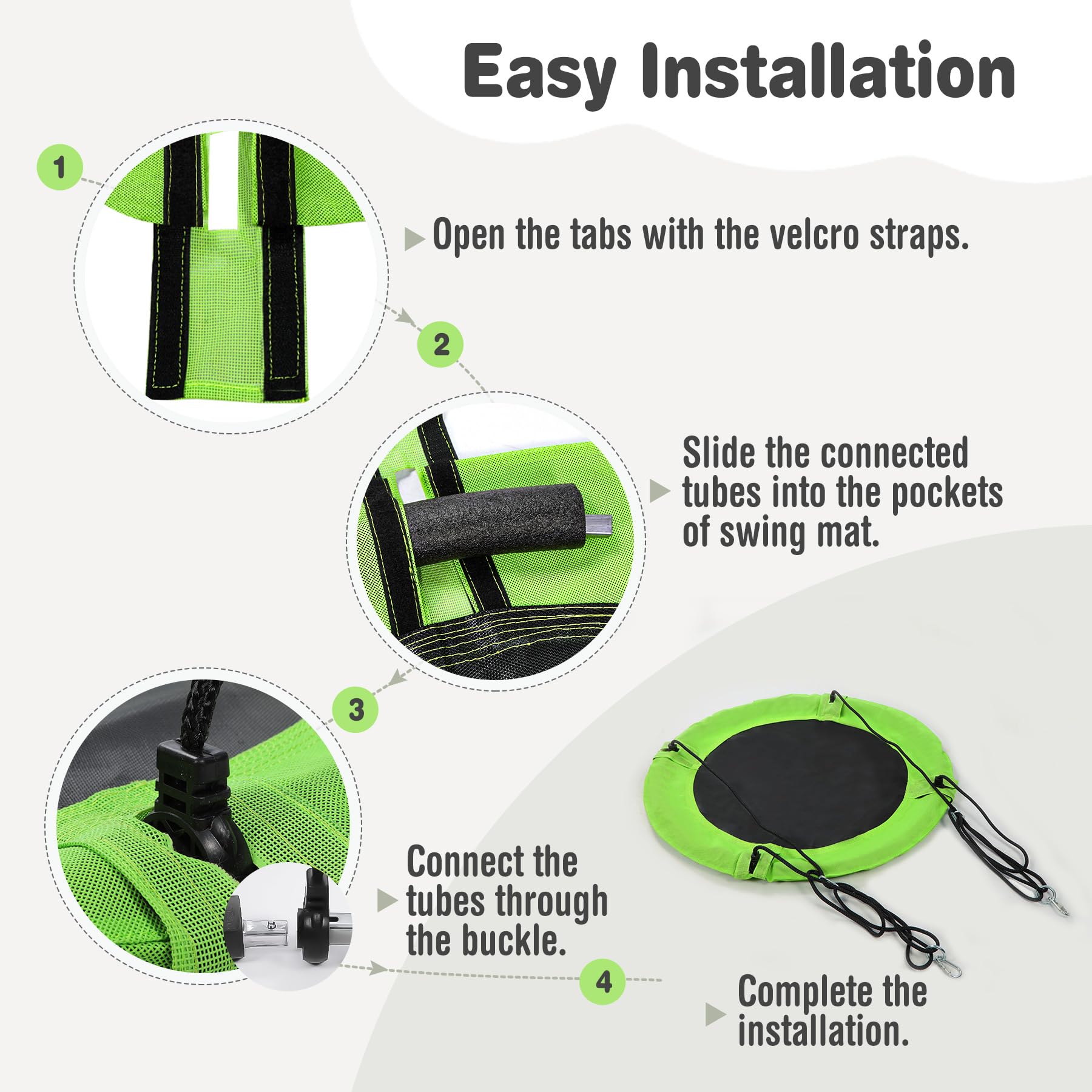 Easy Installation

1

Open the tabs with the velcro straps.

2

Slide the connected tubes into the pockets of swing mat.

3

Connect the tubes through the buckle.

4

Complete the installation.