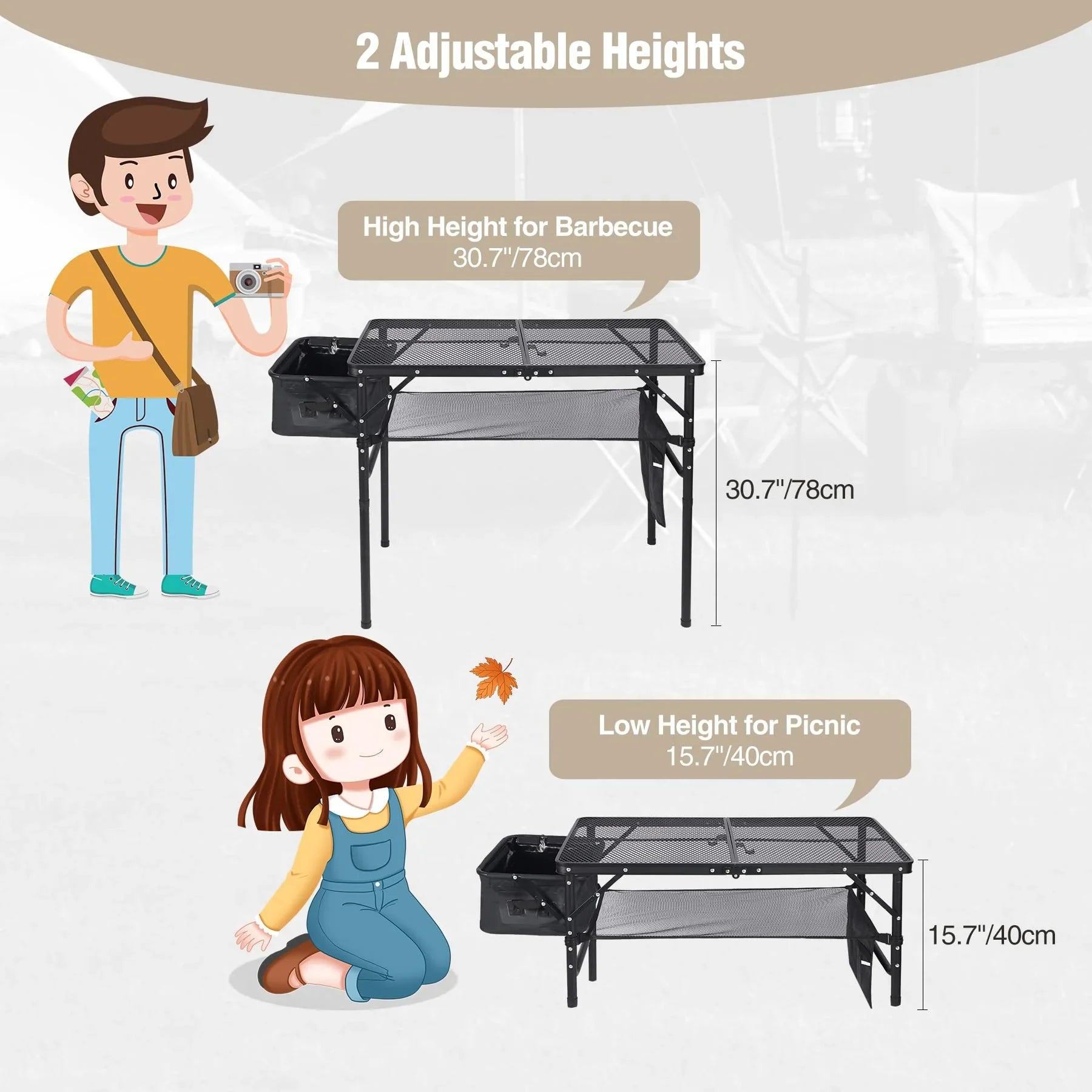 2 Adjustable Heights

High Height for Barbecue
30.7"/78cm

30.7"/78cm

Low Height for Picnic
15.7"/40cm

15.7"/40cm