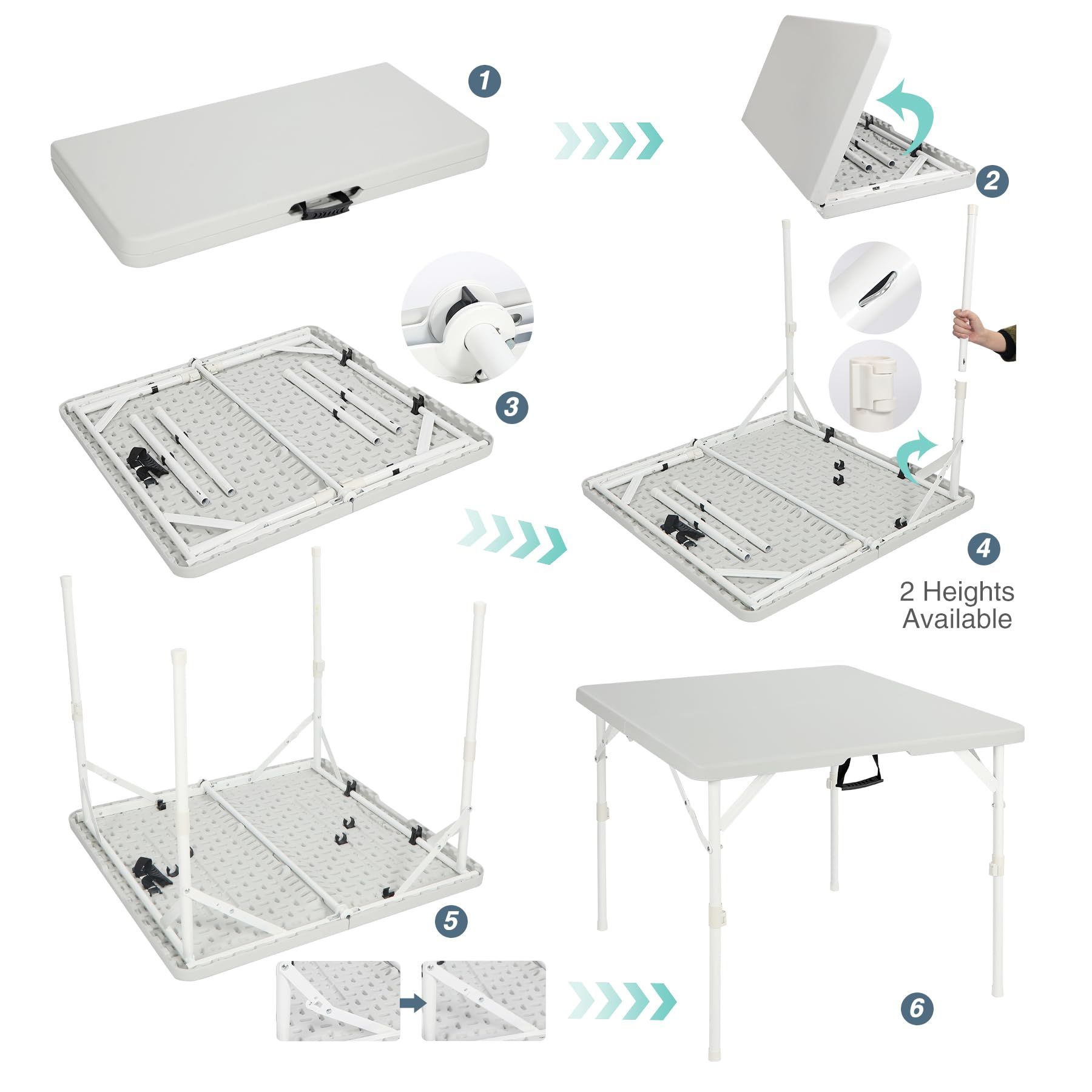 1

2

3

4

2 Heights Available

5

6