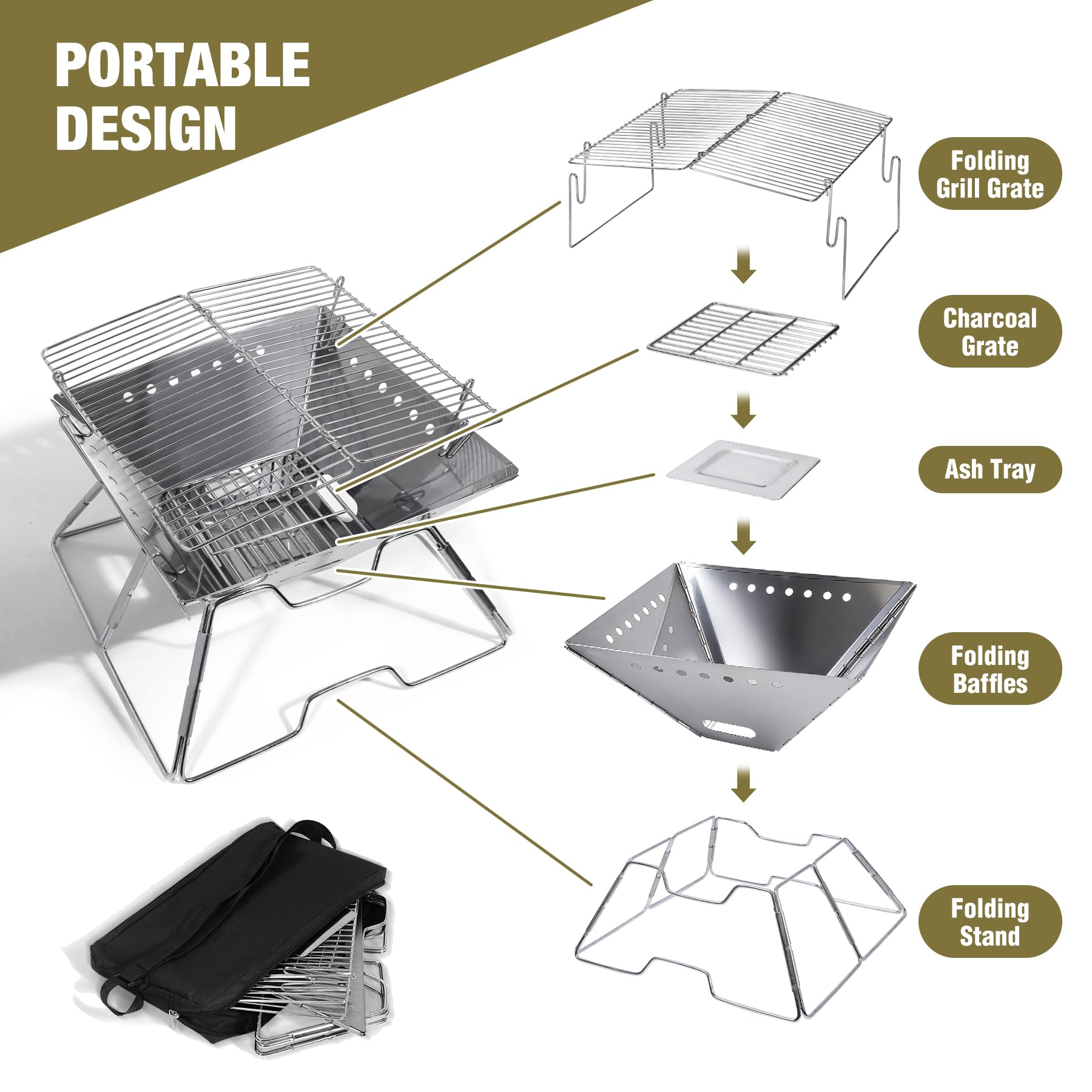 PORTABLE DESIGN

Folding Grill Grate

Charcoal Grate

Ash Tray

Folding Baffles

Folding Stand