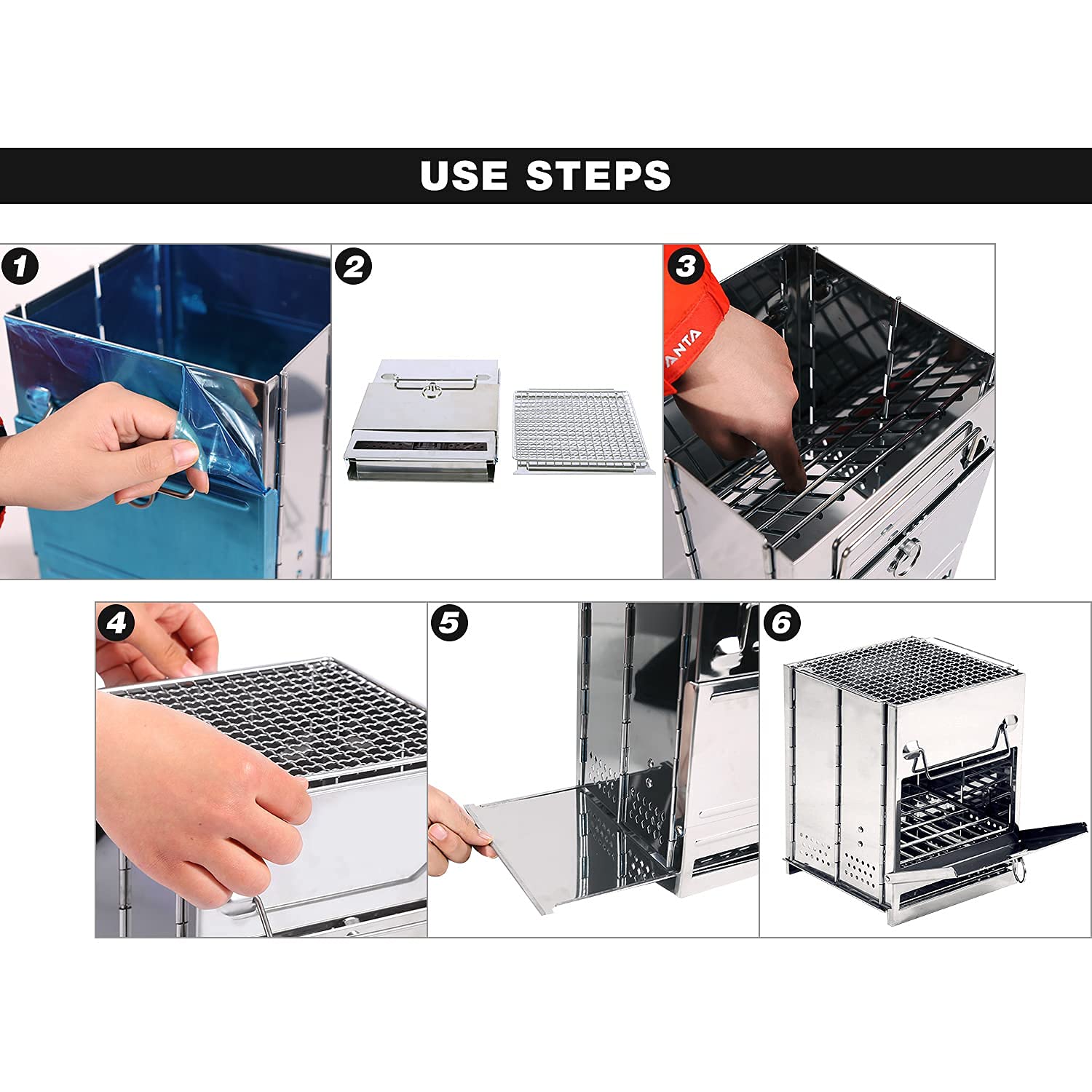 USE STEPS

1

2

3

ANTA

4

5

6