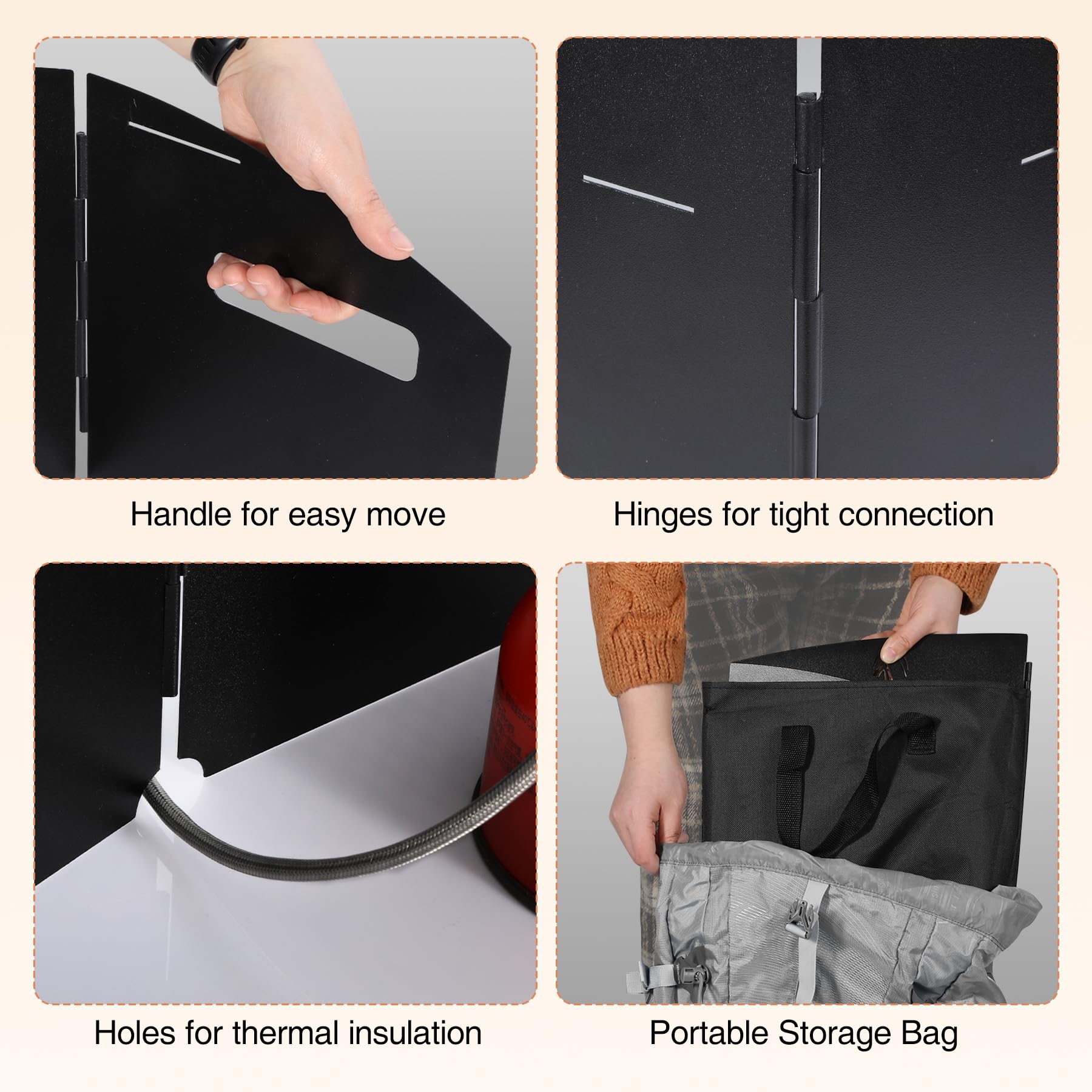 Handle for easy move

Hinges for tight connection

Holes for thermal insulation

Portable Storage Bag