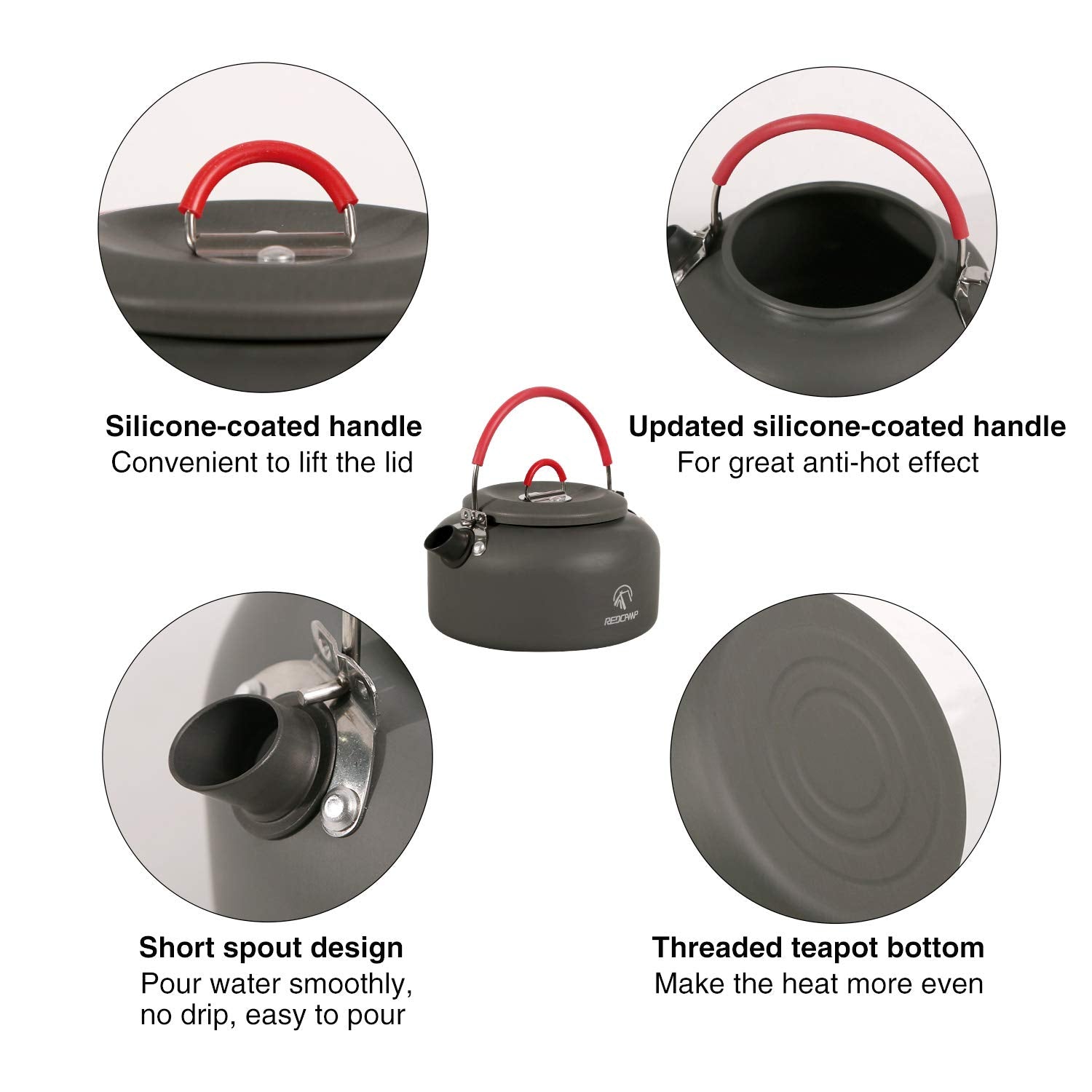 Silicone-coated handle
Convenient to lift the lid

Updated silicone-coated handle
For great anti-hot effect

REDCAMP

Short spout design
Pour water smoothly, no drip, easy to pour

Threaded teapot bottom
Make the heat more even