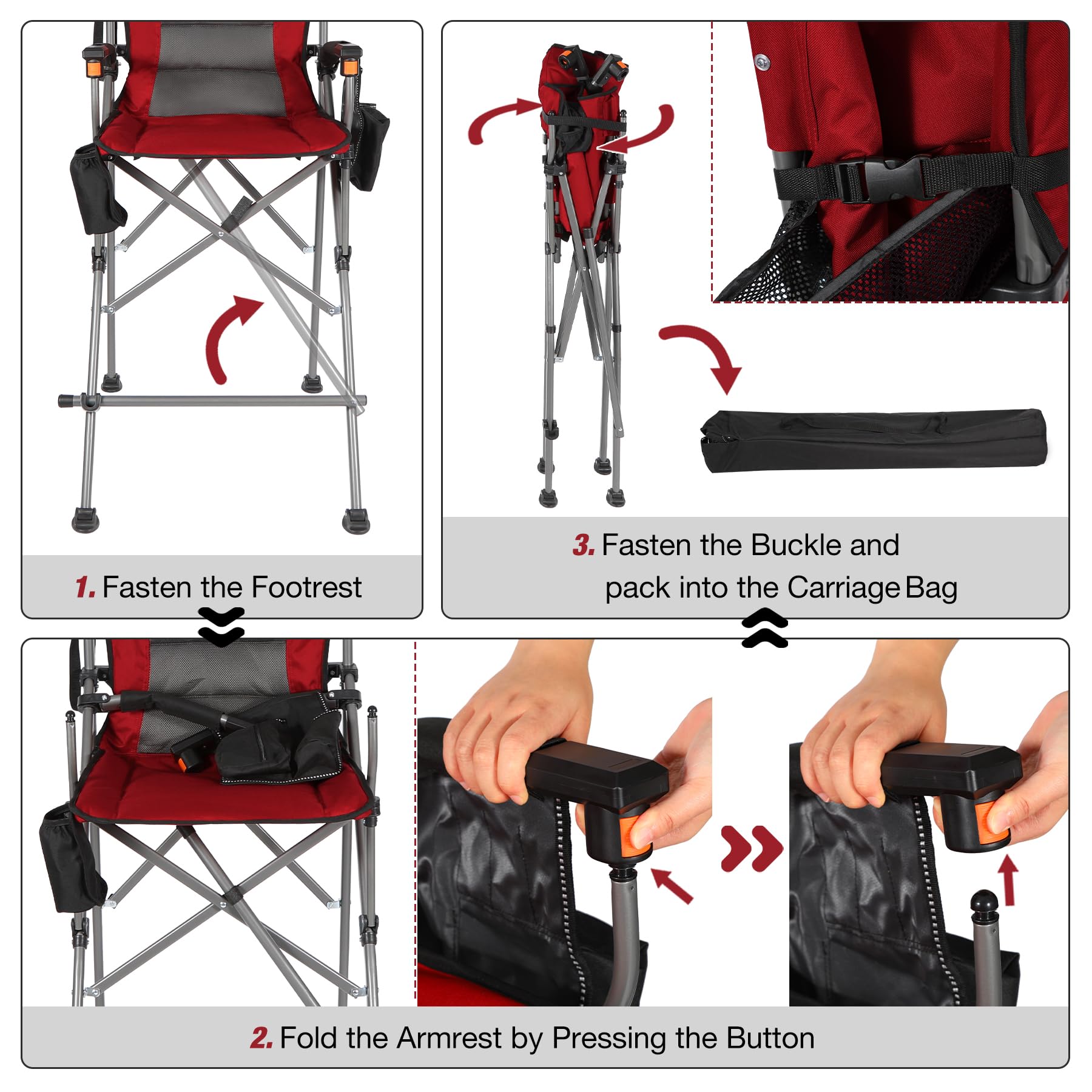 1. Fasten the Footrest

3. Fasten the Buckle and pack into the Carriage Bag

2. Fold the Armrest by Pressing the Button