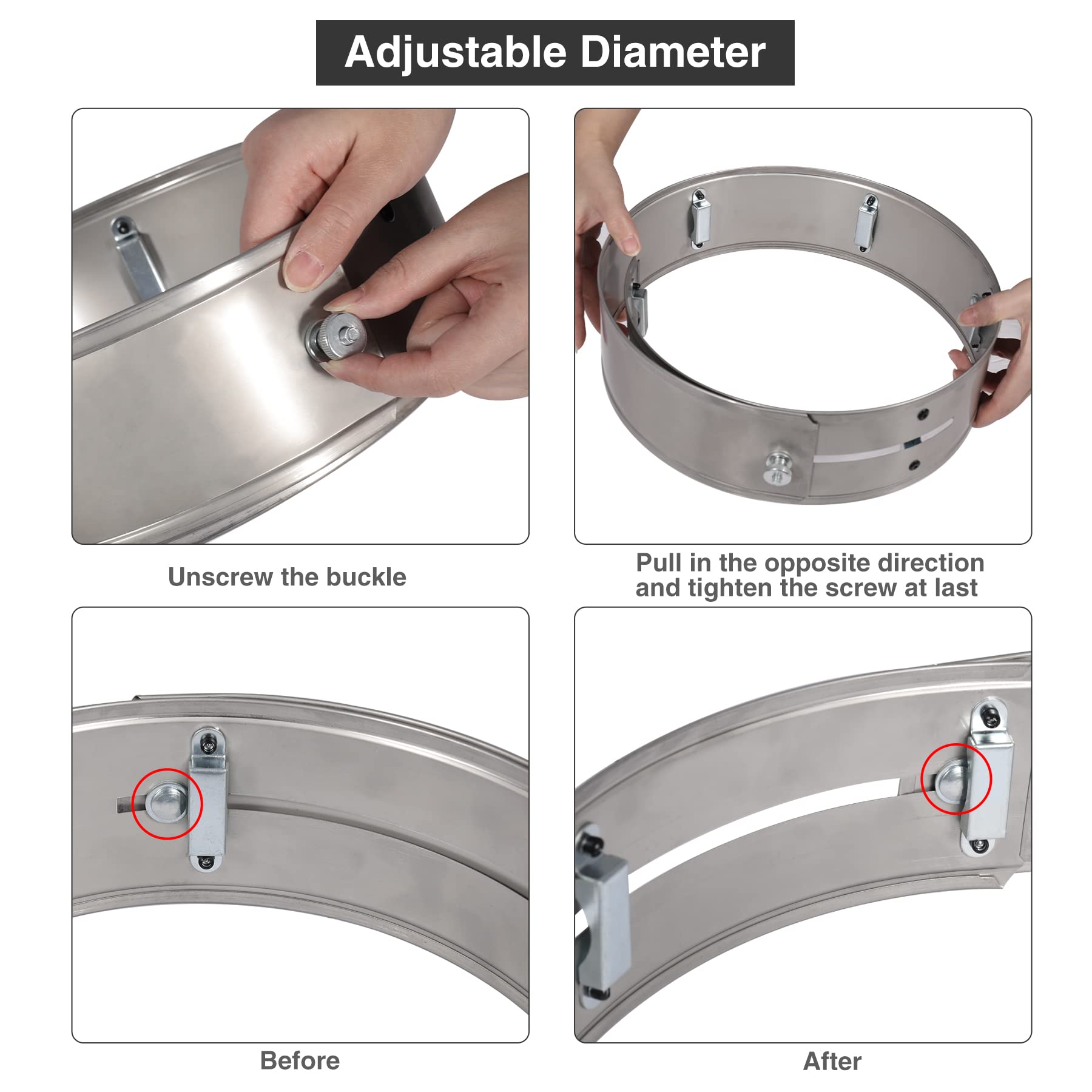 Adjustable Diameter

Unscrew the buckle

Pull in the opposite direction and tighten the screw at last

Before

After