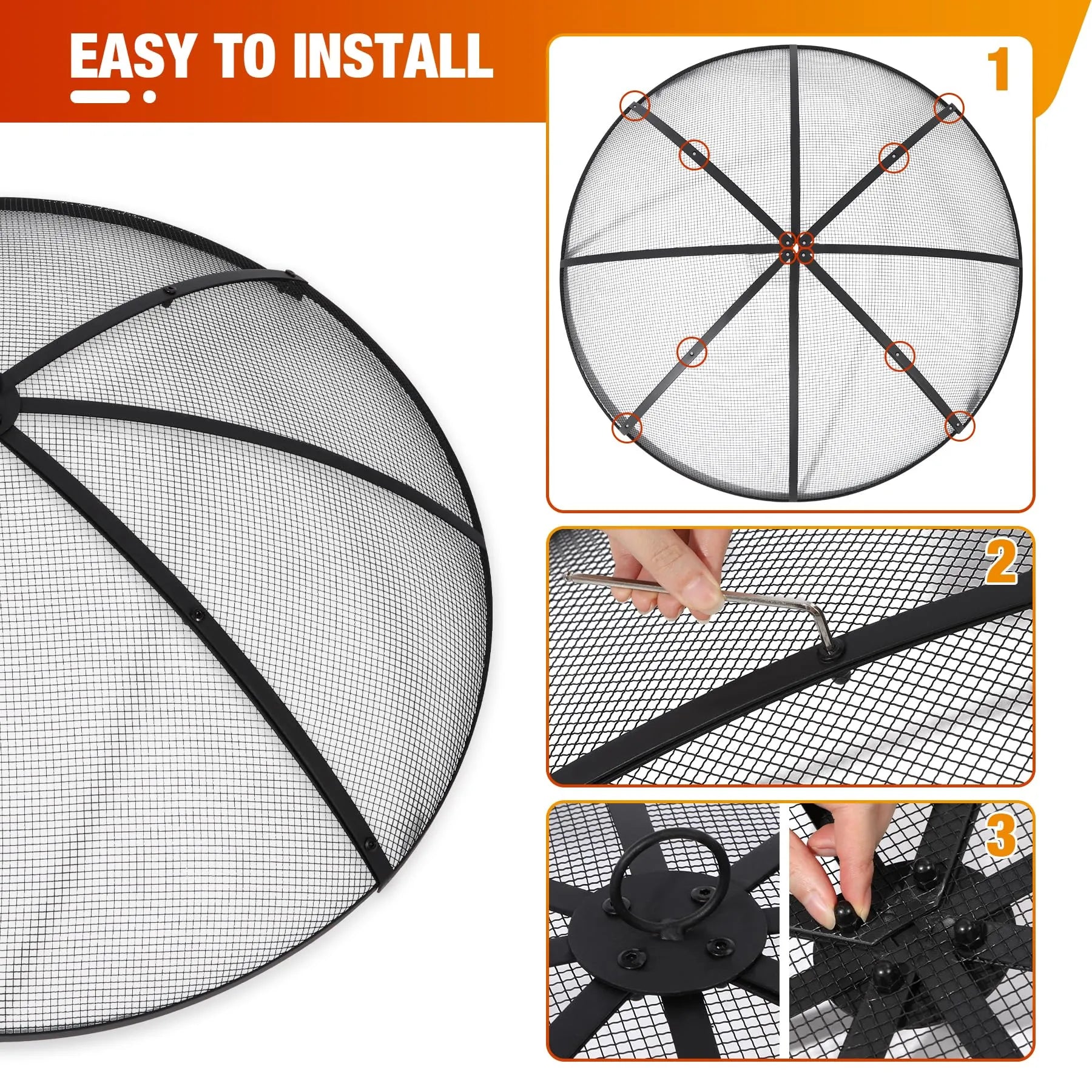 EASY TO INSTALL

1

2

3