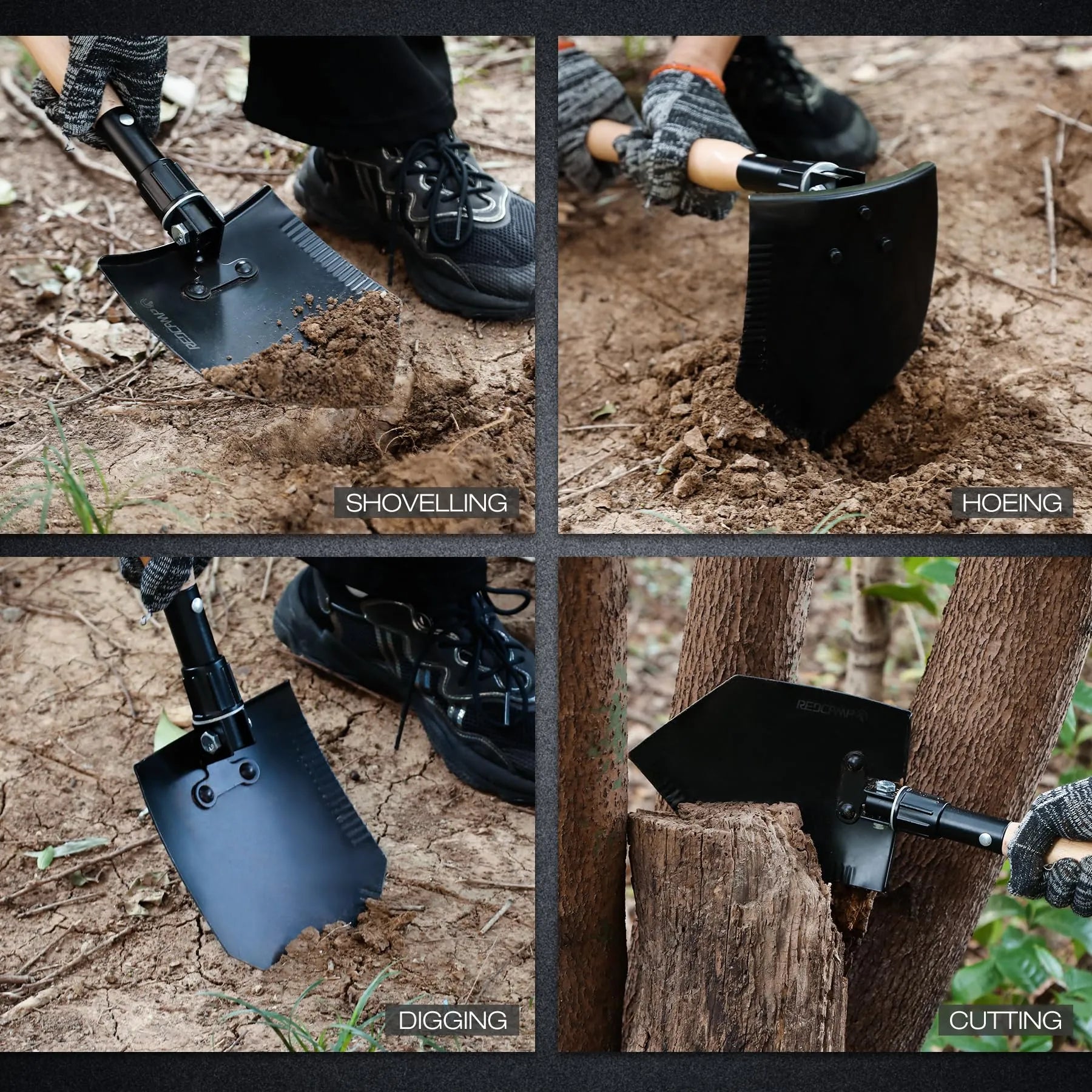 REDCAMP

SHOVELLING

HOEING

DIGGING

REDCAMP

CUTTING