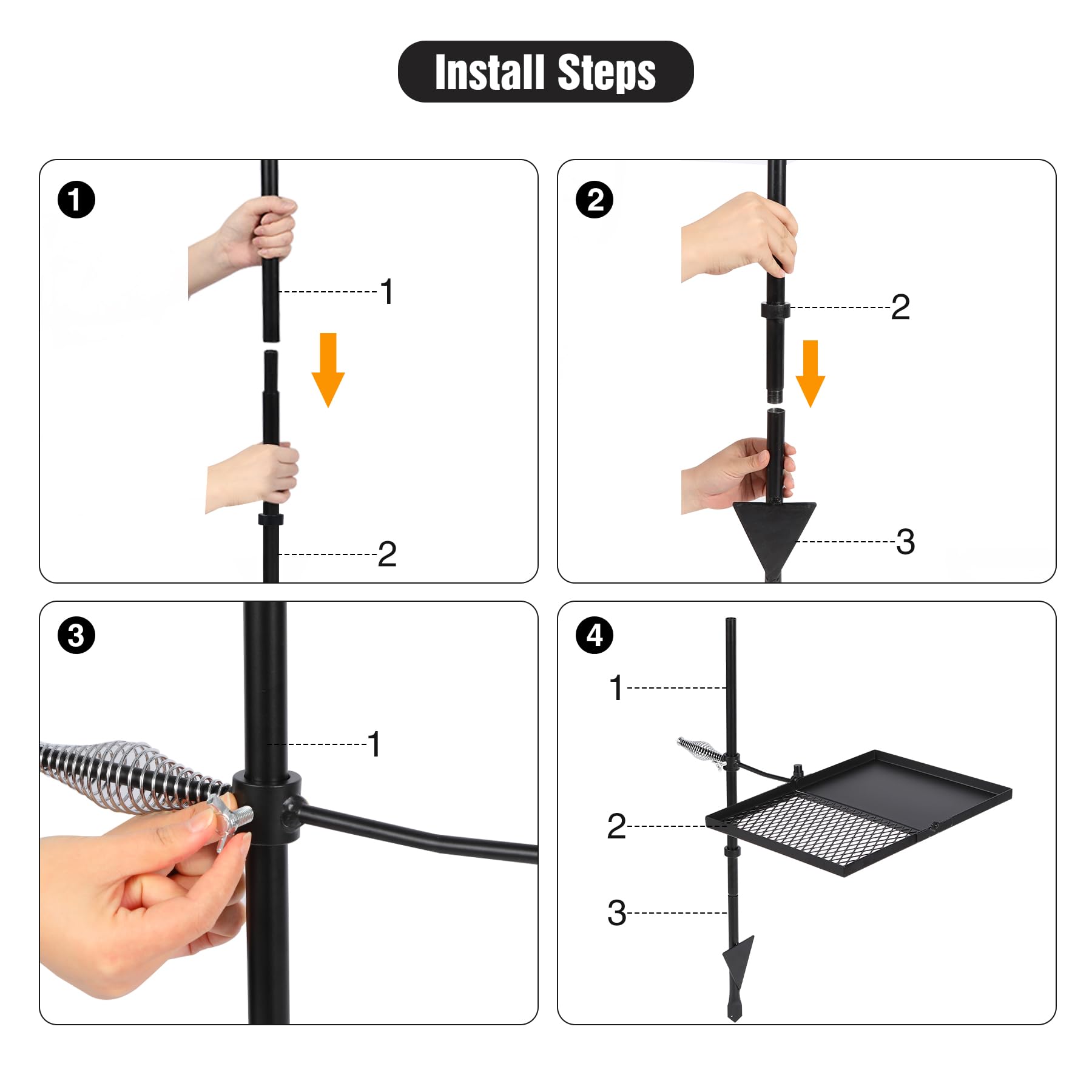 Install Steps

1
1
2

2
2
3

3
1

4
1
2
3