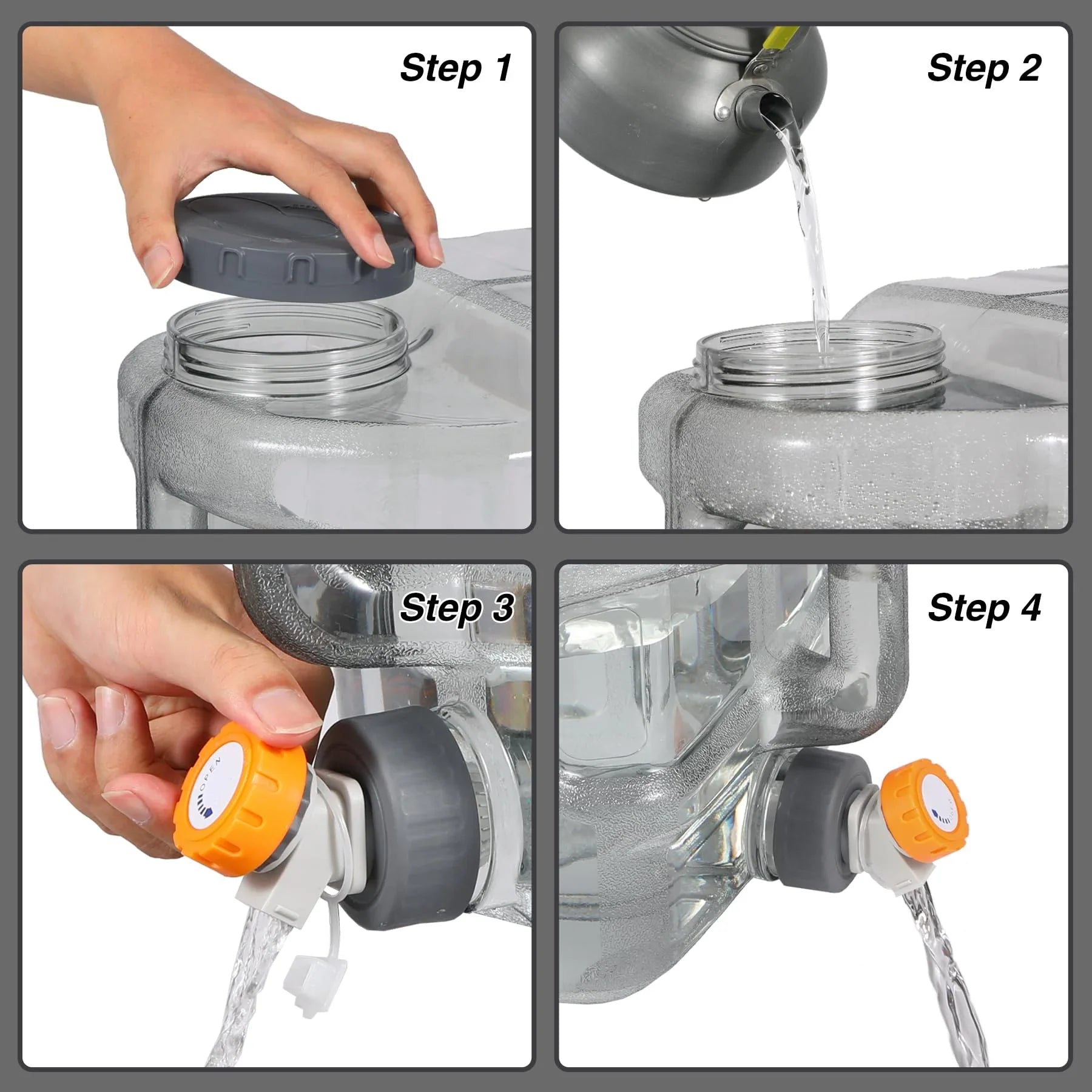 Step 1

Step 2

Step 3

OPEN

Step 4