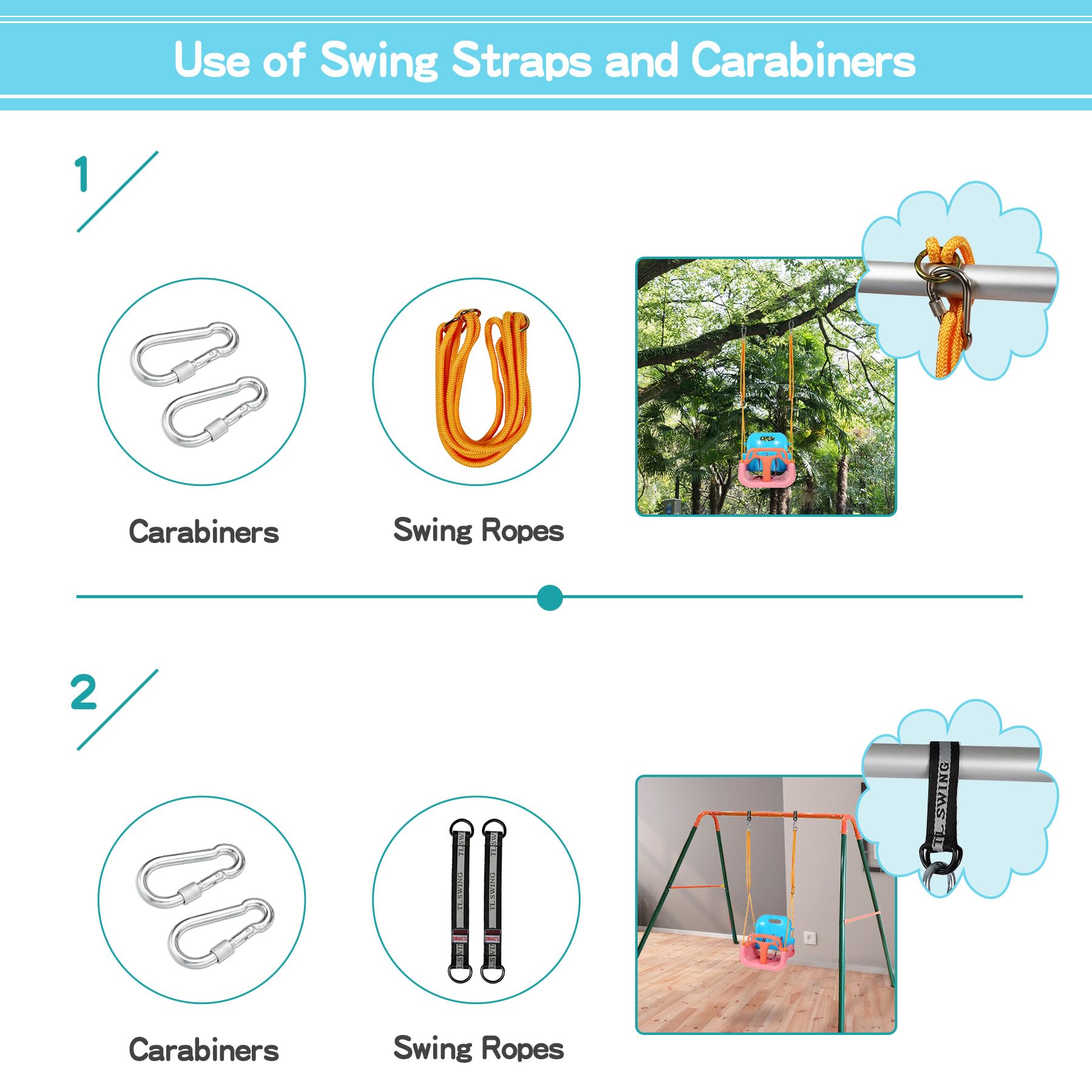 Use of Swing Straps and Carabiners

1

Carabiners

Swing Ropes

2

TL SWING

TL SWING

TL SWING

Carabiners

Swing Ropes