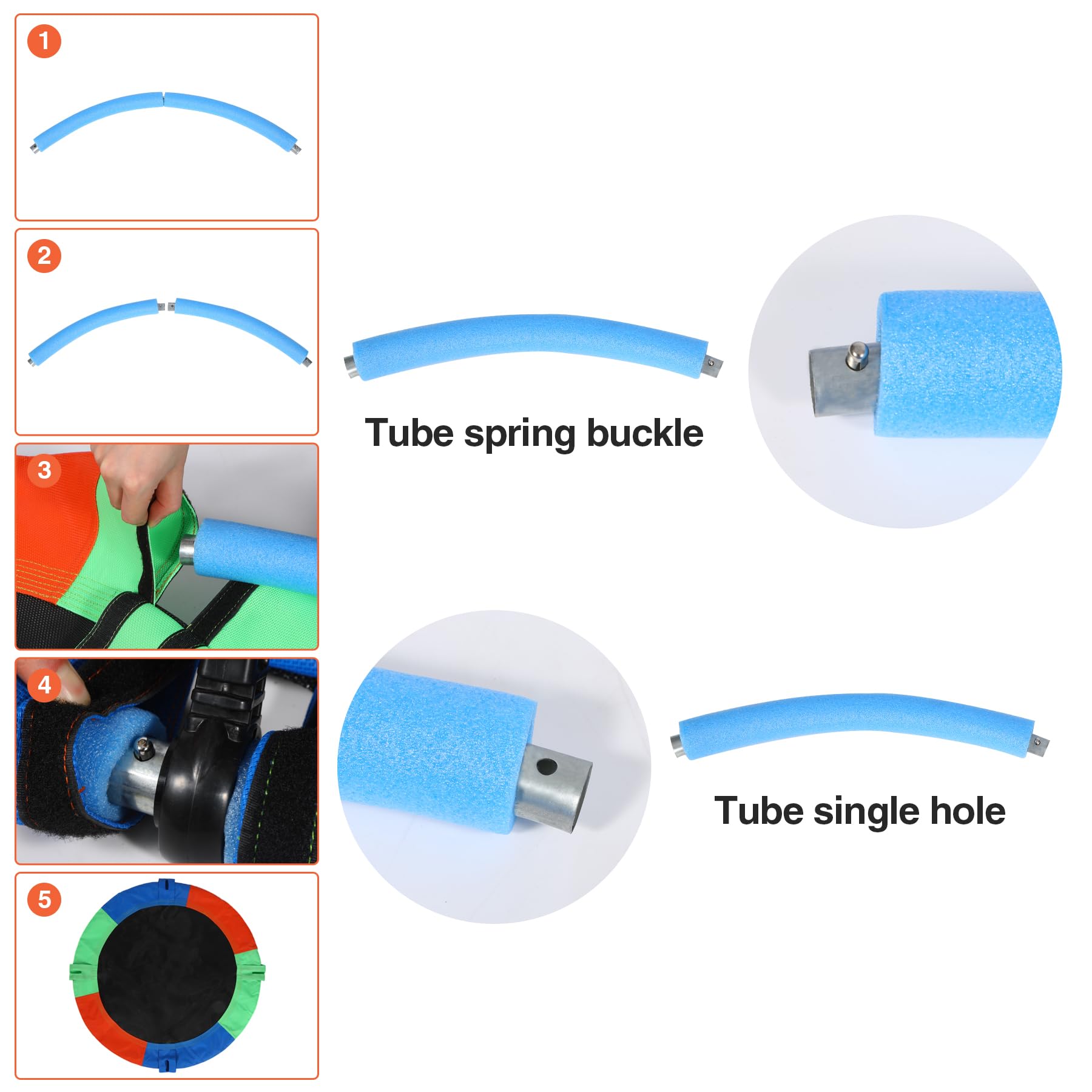 1

2

3

4

5

Tube spring buckle

Tube single hole