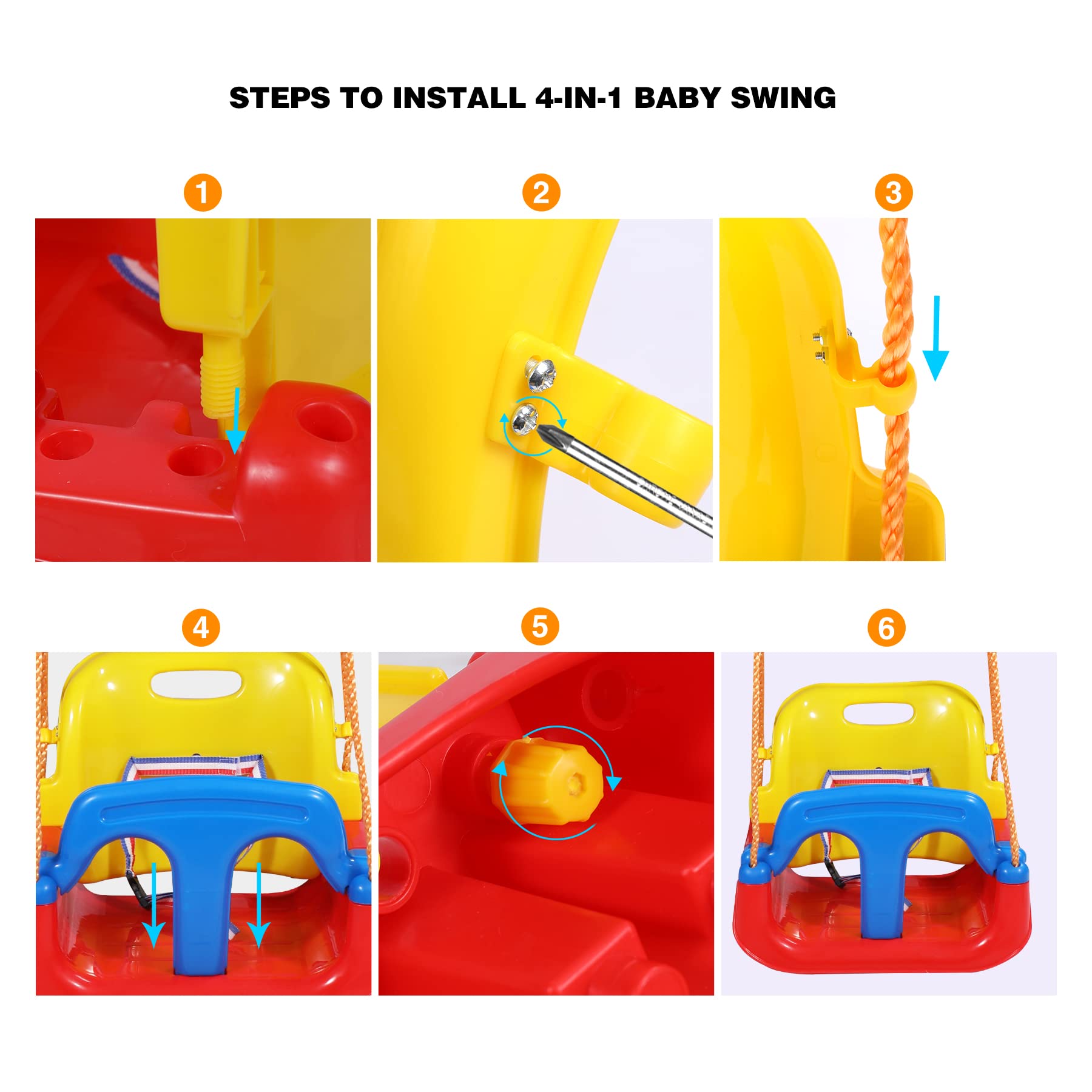 STEPS TO INSTALL 4-IN-1 BABY SWING

1

2

3

4

5

6