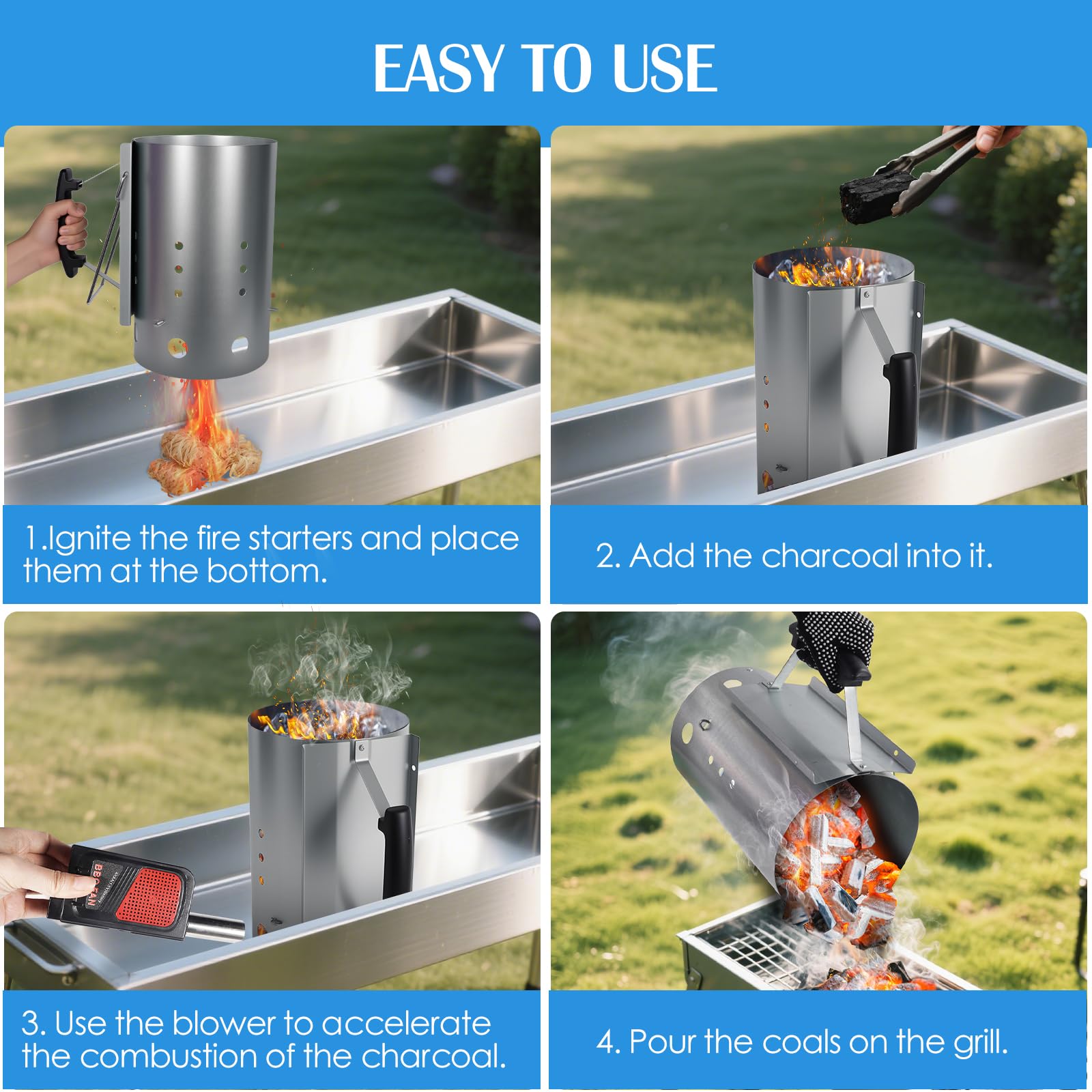 EASY TO USE

1.Ignite the fire starters and place them at the bottom.

2. Add the charcoal into it.

BBQ FAN

3. Use the blower to accelerate the combustion of the charcoal.

4. Pour the coals on the grill.