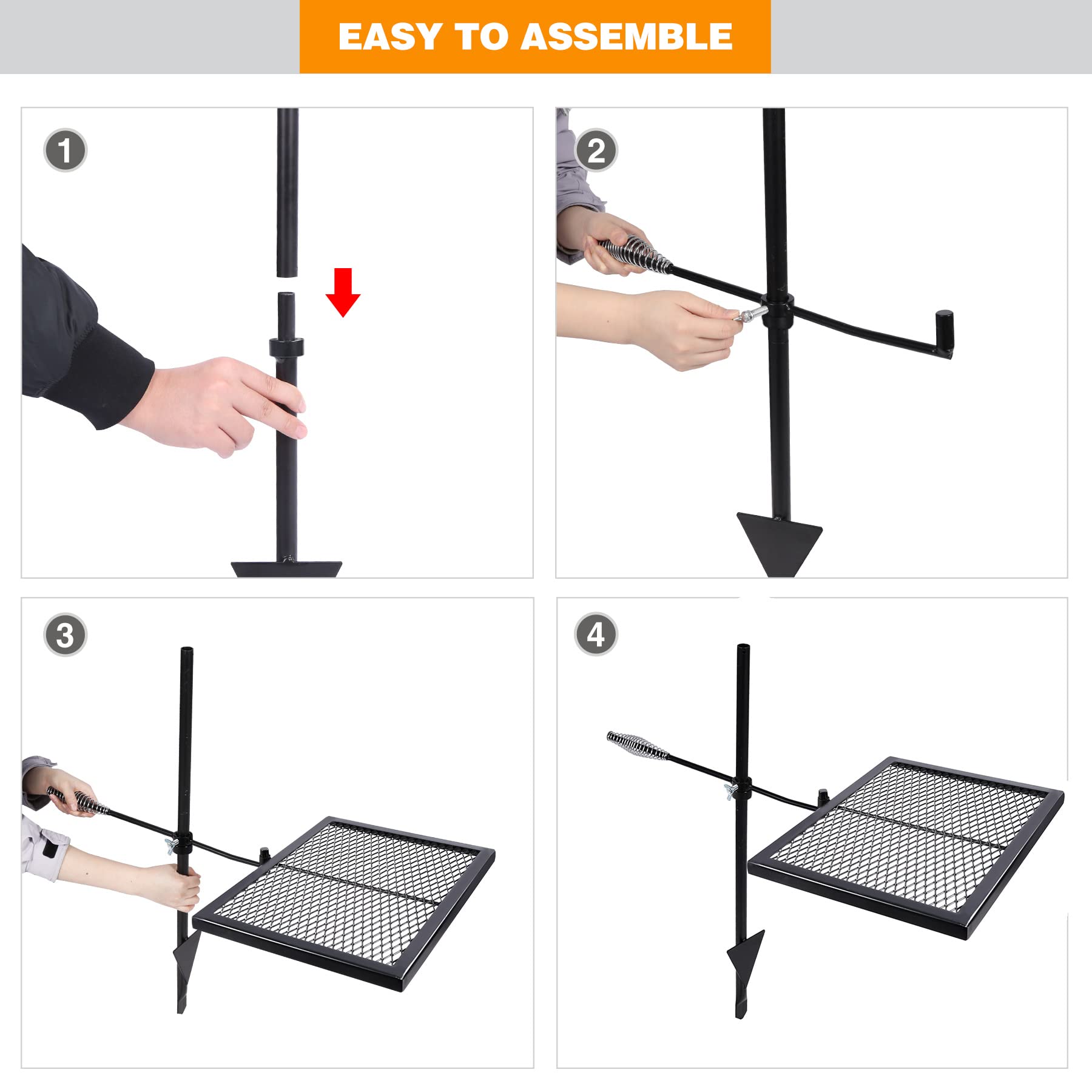 EASY TO ASSEMBLE

1

2

3

4