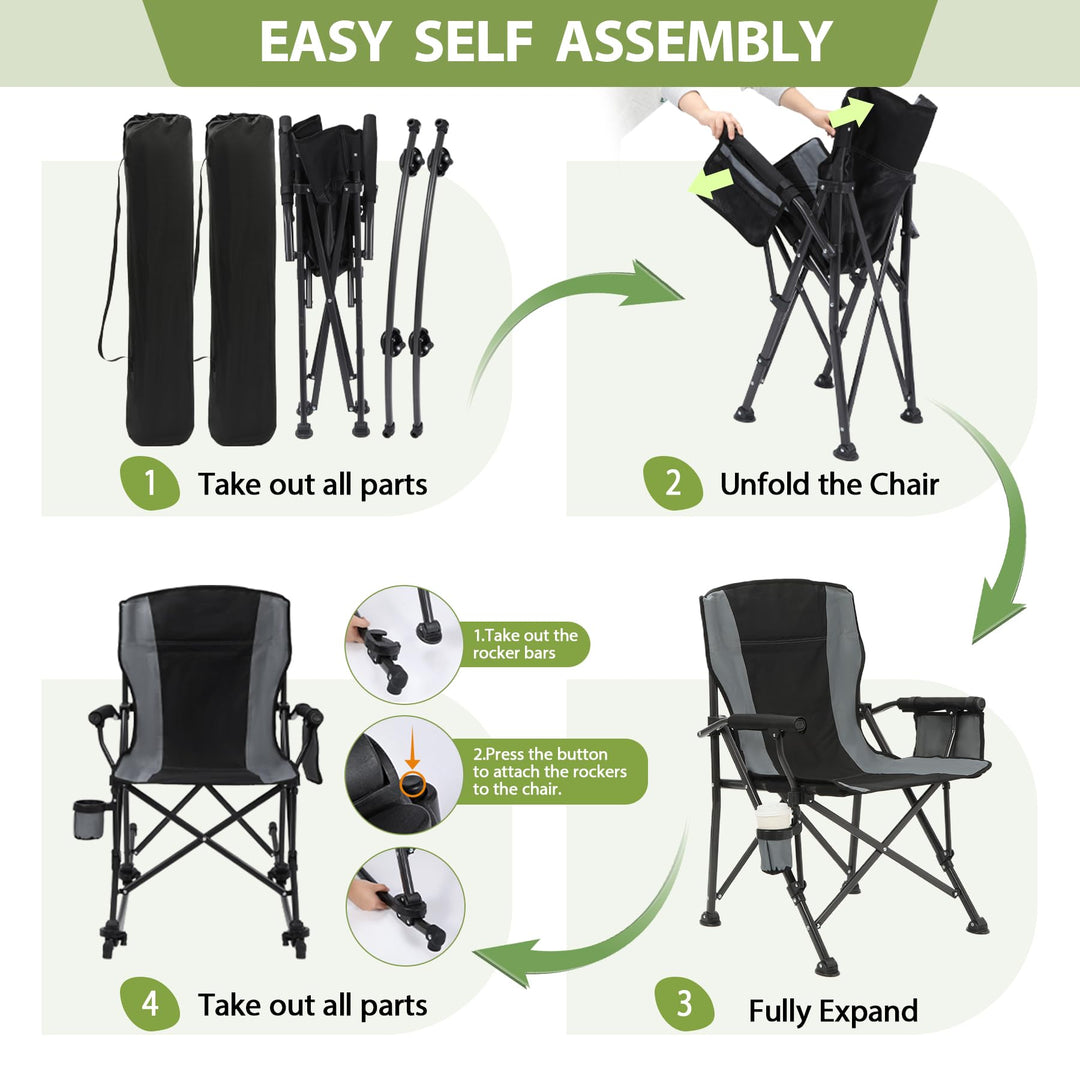 EASY SELF ASSEMBLY

1 Take out all parts

2 Unfold the Chair

1.Take out the rocker bars

2.Press the button to attach the rockers to the chair.

4 Take out all parts

3 Fully Expand