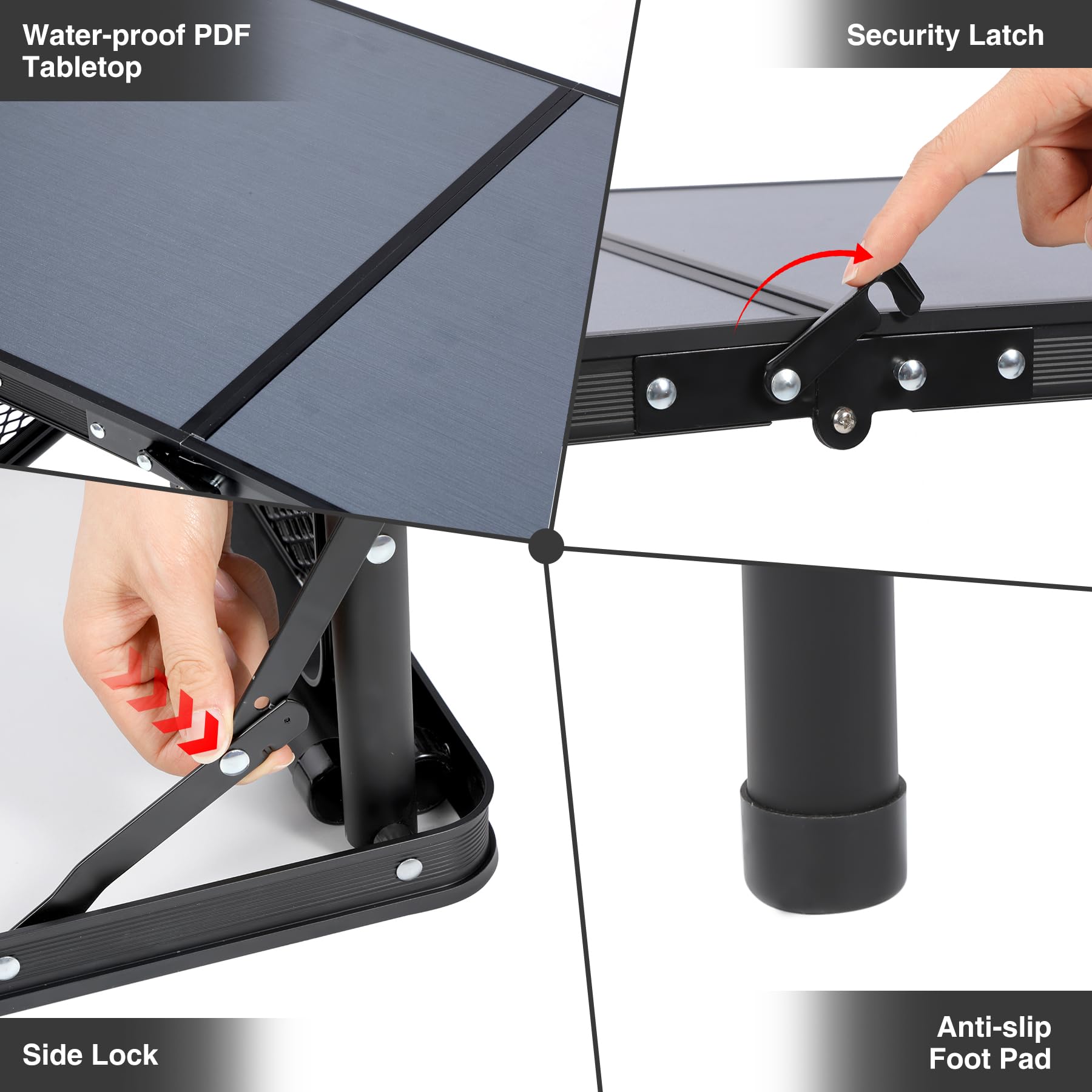 Water-proof PDF Tabletop

Security Latch

Side Lock

Anti-slip Foot Pad