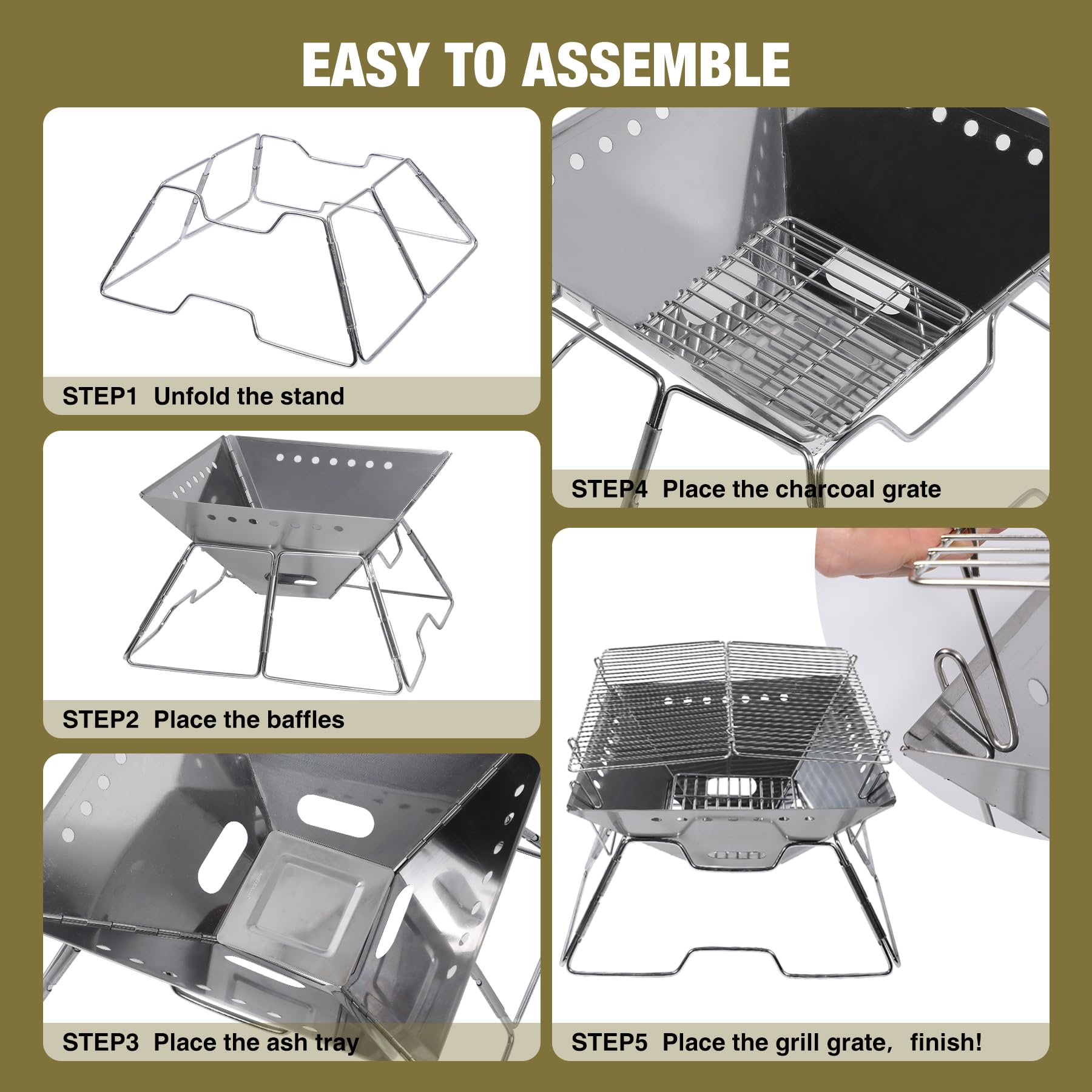 EASY TO ASSEMBLE

STEP1 Unfold the stand

STEP2 Place the baffles

STEP3 Place the ash tray

STEP4 Place the charcoal grate

STEP5 Place the grill grate, finish!