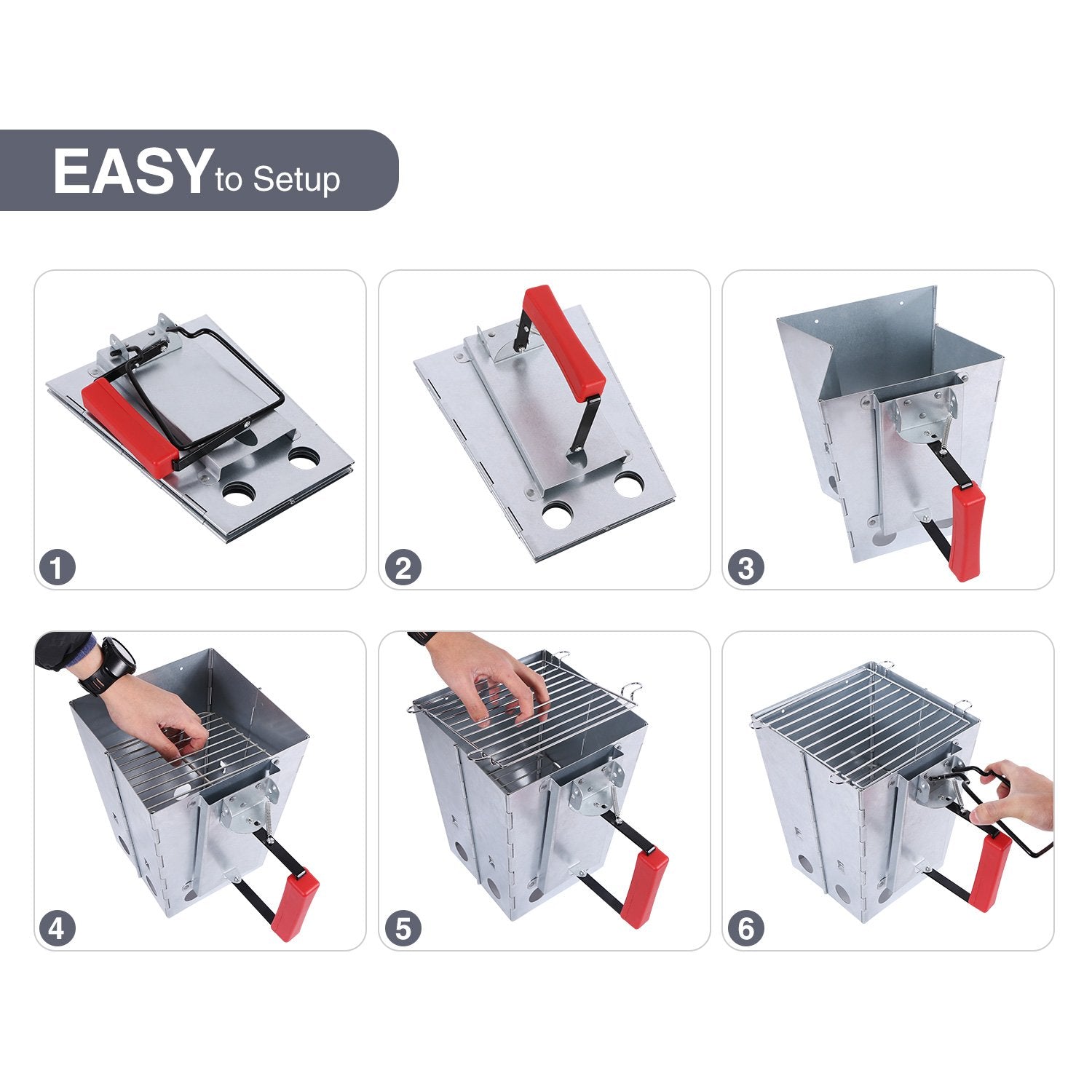 EASY to Setup

1

2

3

4

5

6