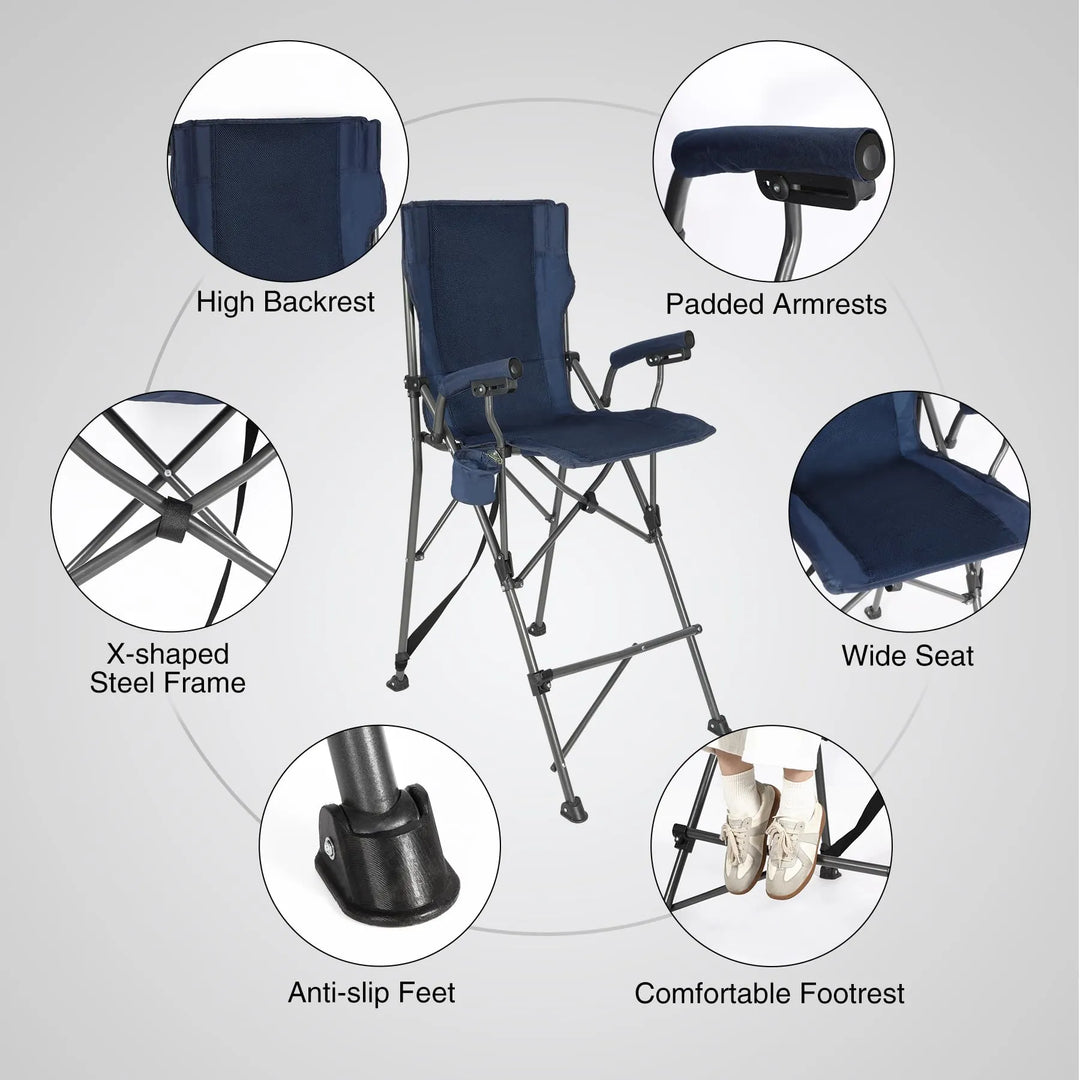 High Backrest

Padded Armrests

X-shaped Steel Frame

Wide Seat

Anti-slip Feet

Comfortable Footrest