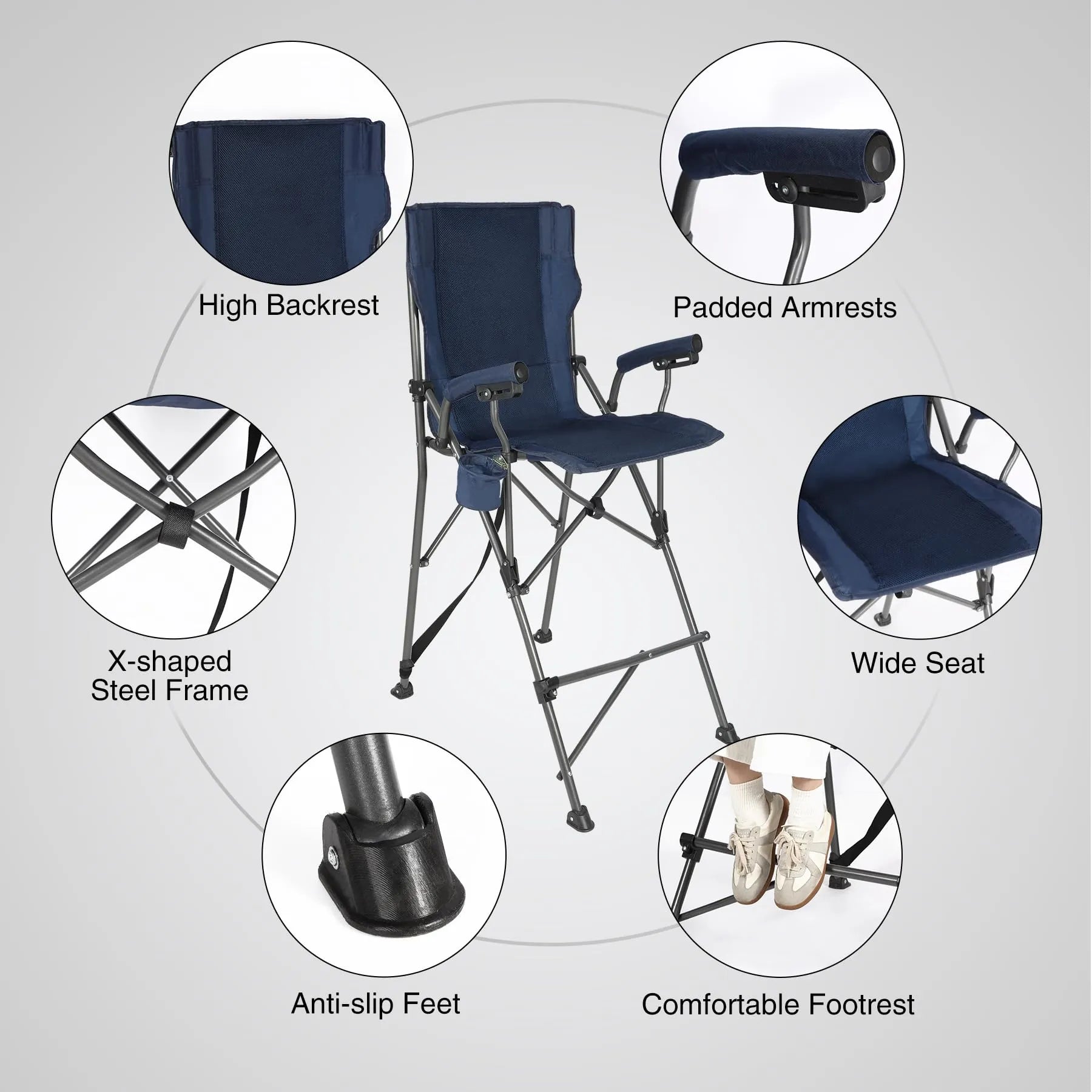 High Backrest

Padded Armrests

X-shaped Steel Frame

Wide Seat

Anti-slip Feet

Comfortable Footrest