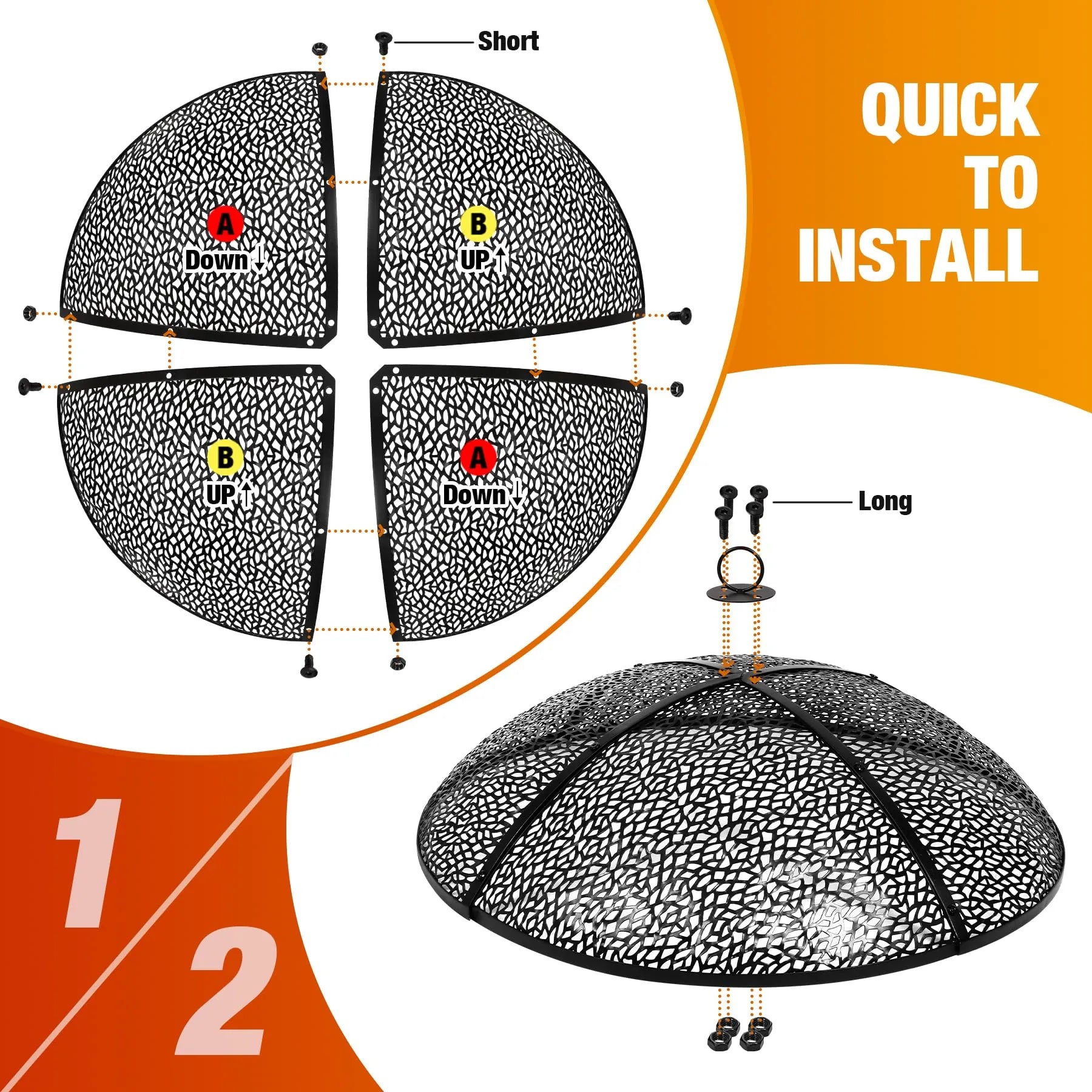 Short

QUICK TO INSTALL

A
Down↓

B
UP↑

B
UP↑

A
Down↓

Long

1

2