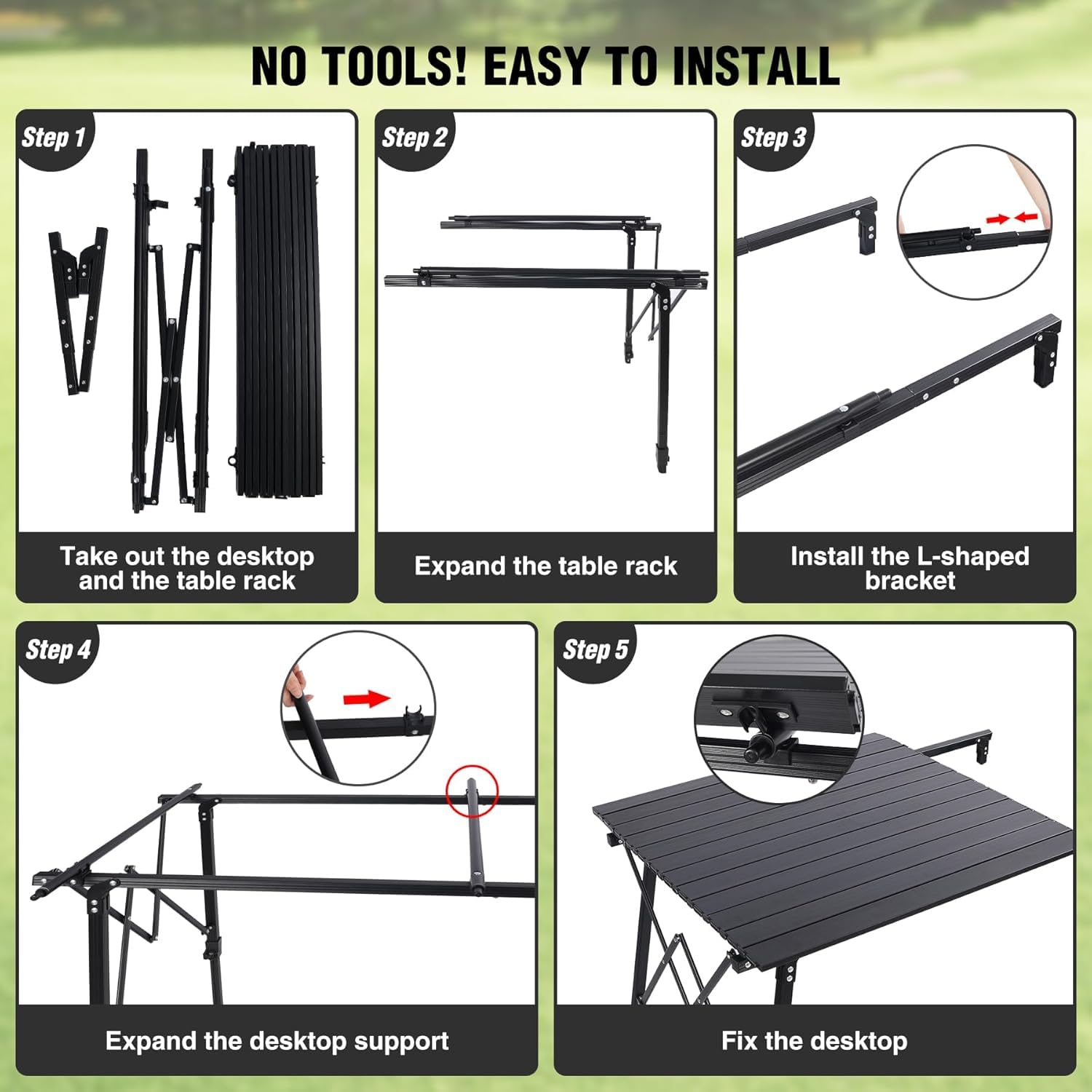 NO TOOLS! EASY TO INSTALL

Step 1

Take out the desktop and the table rack

Step 2

Expand the table rack

Step 3

Install the L-shaped bracket

Step 4

Expand the desktop support

Step 5

Fix the desktop