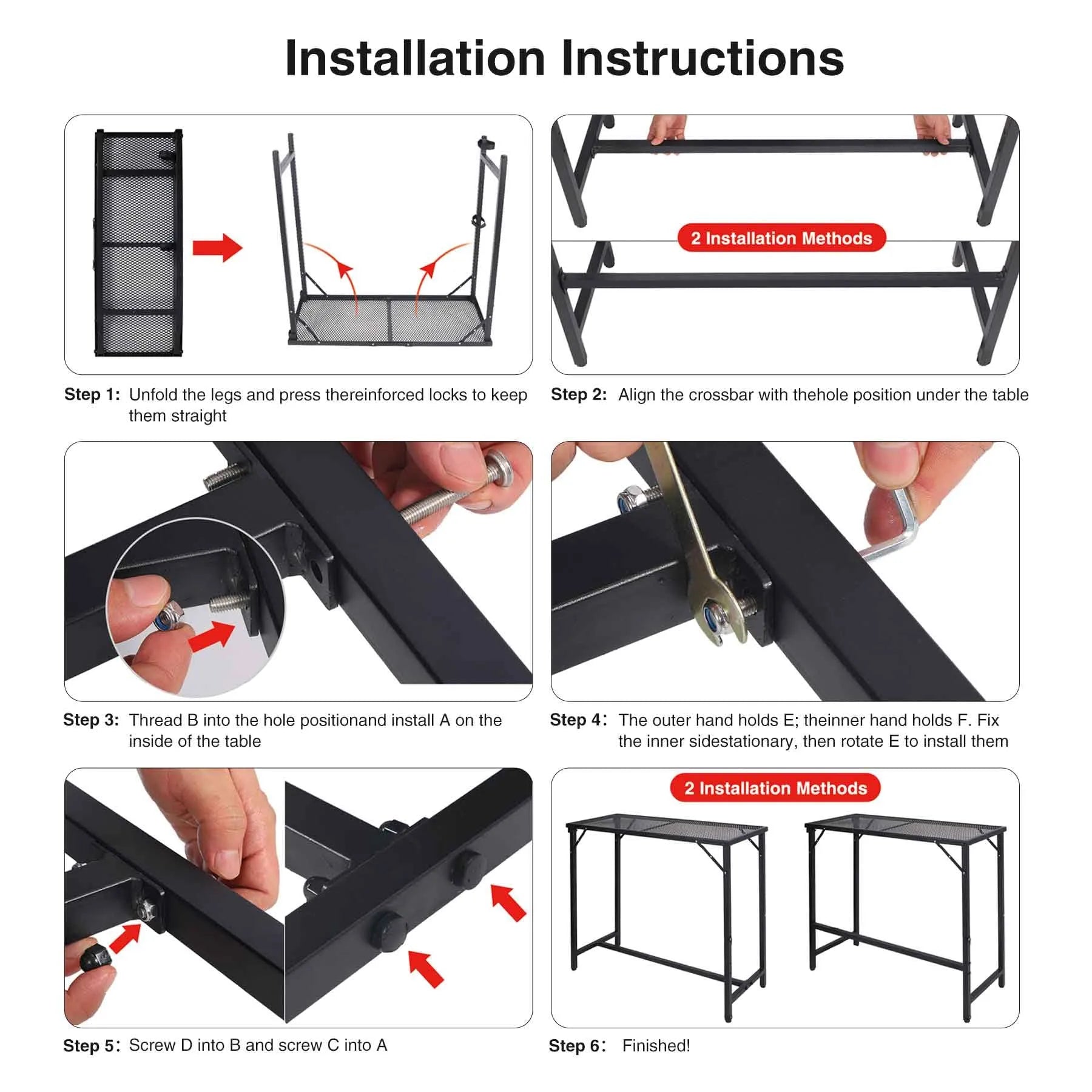 Installation Instructions

2 Installation Methods

Step 1: Unfold the legs and press thereinforced locks to keep them straight

Step 2: Align the crossbar with thehole position under the table

Step 3: Thread B into the hole positionand install A on the inside of the table

Step 4: The outer hand holds E; theinner hand holds F. Fix the inner sidestationary, then rotate E to install them

2 Installation Methods

Step 5: Screw D into B and screw C into A

Step 6: Finished!