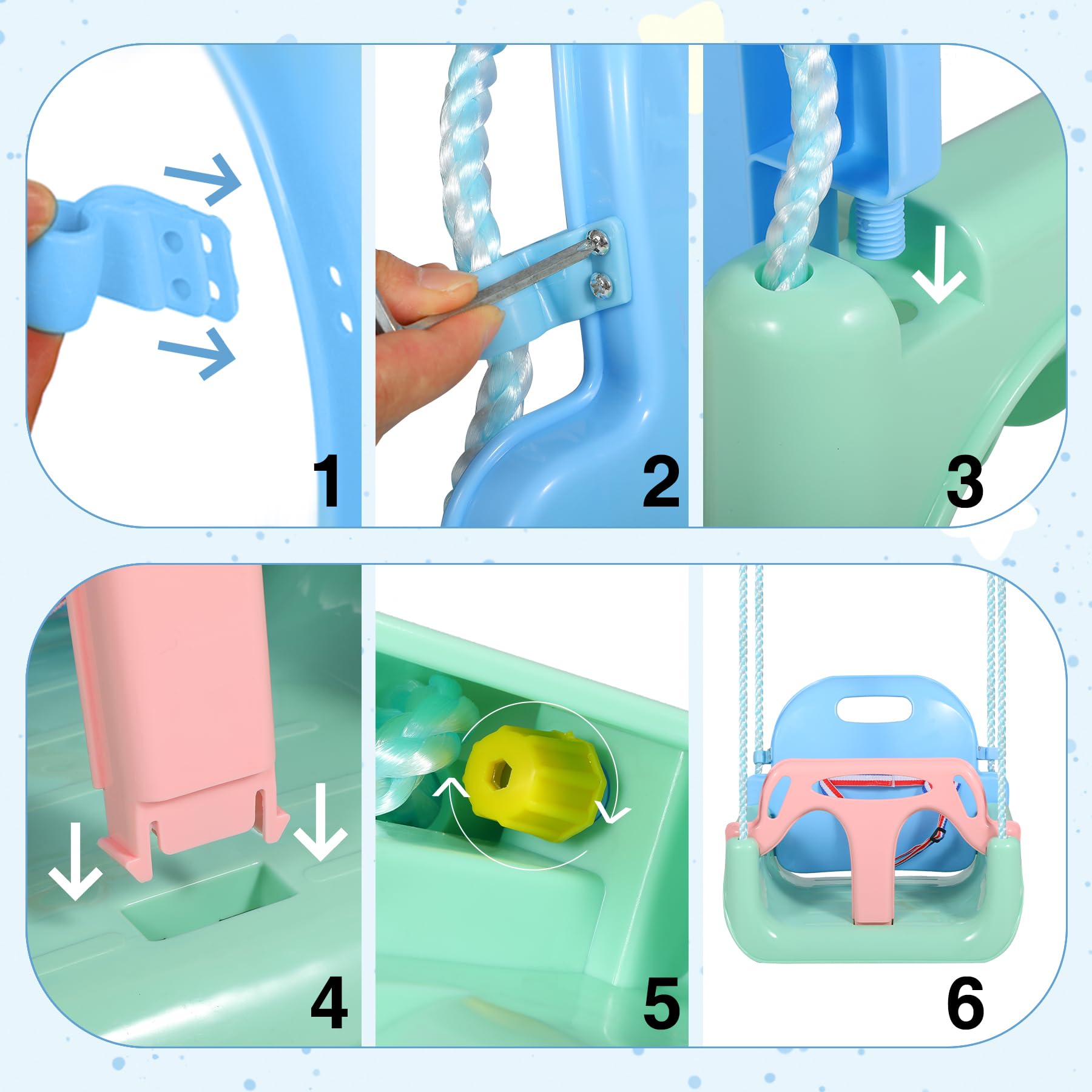 1

2

3

4

5

6