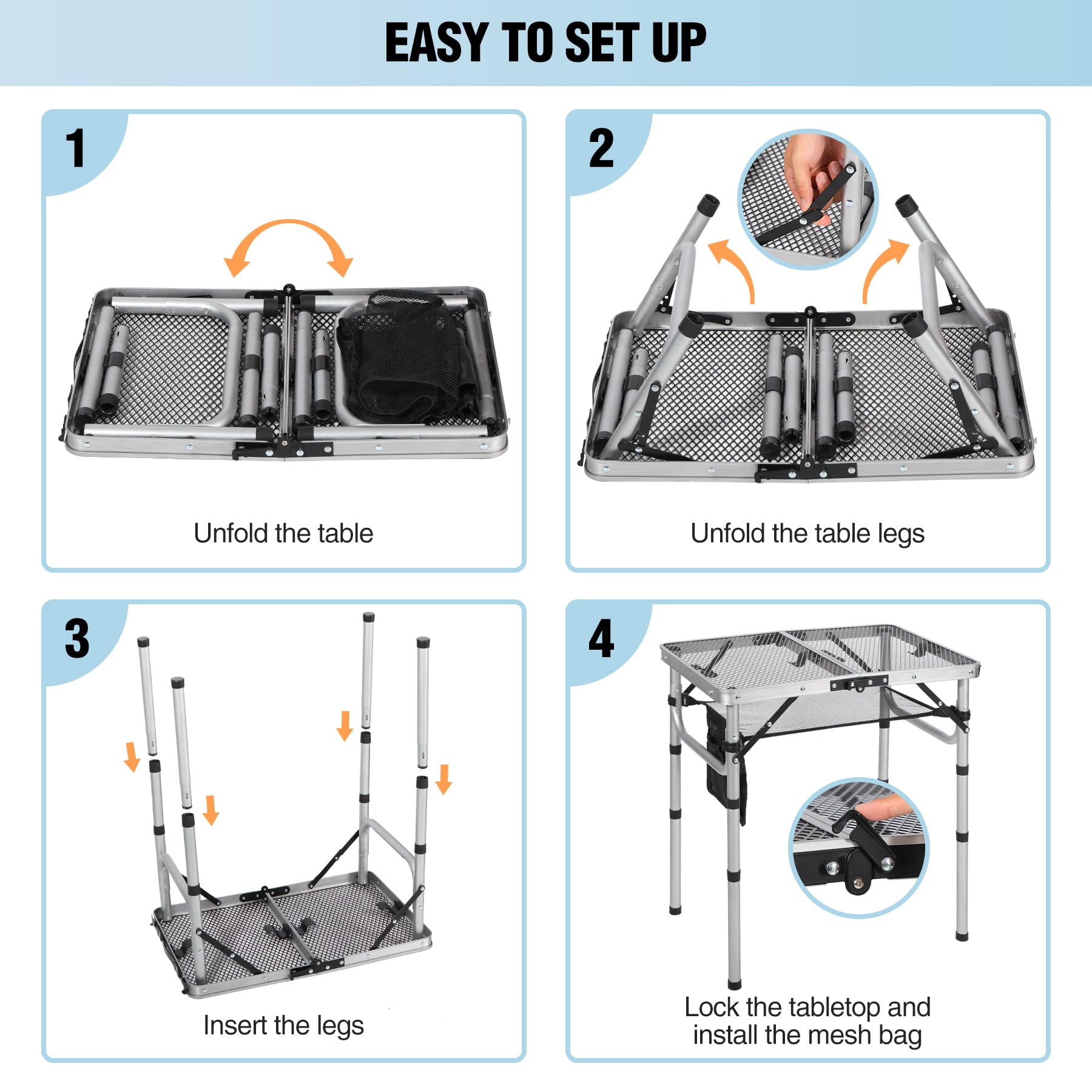 EASY TO SET UP

1

Unfold the table

2

Unfold the table legs

3

Insert the legs

4

Lock the tabletop and install the mesh bag