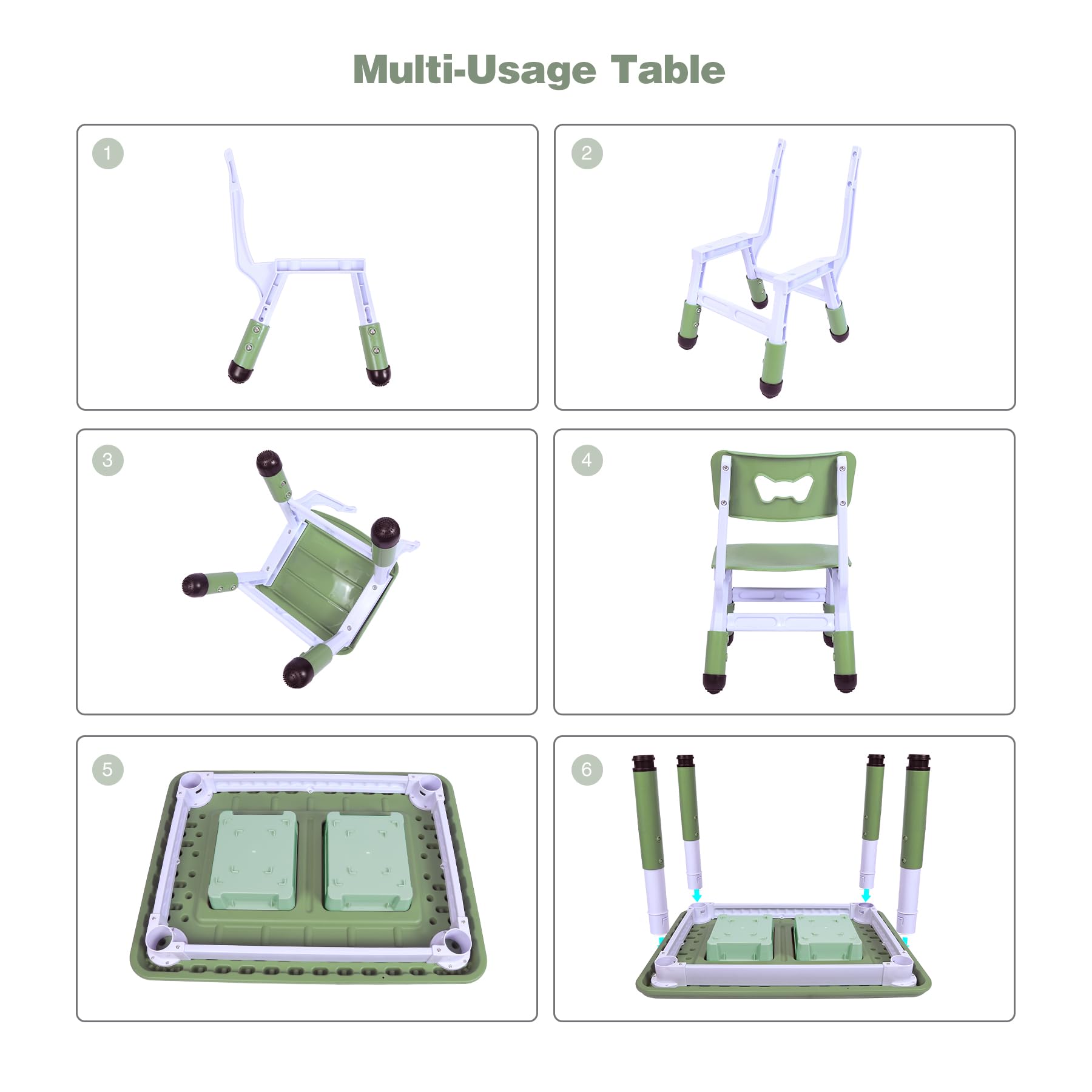 Multi-Usage Table

1

2

3

4

5

6