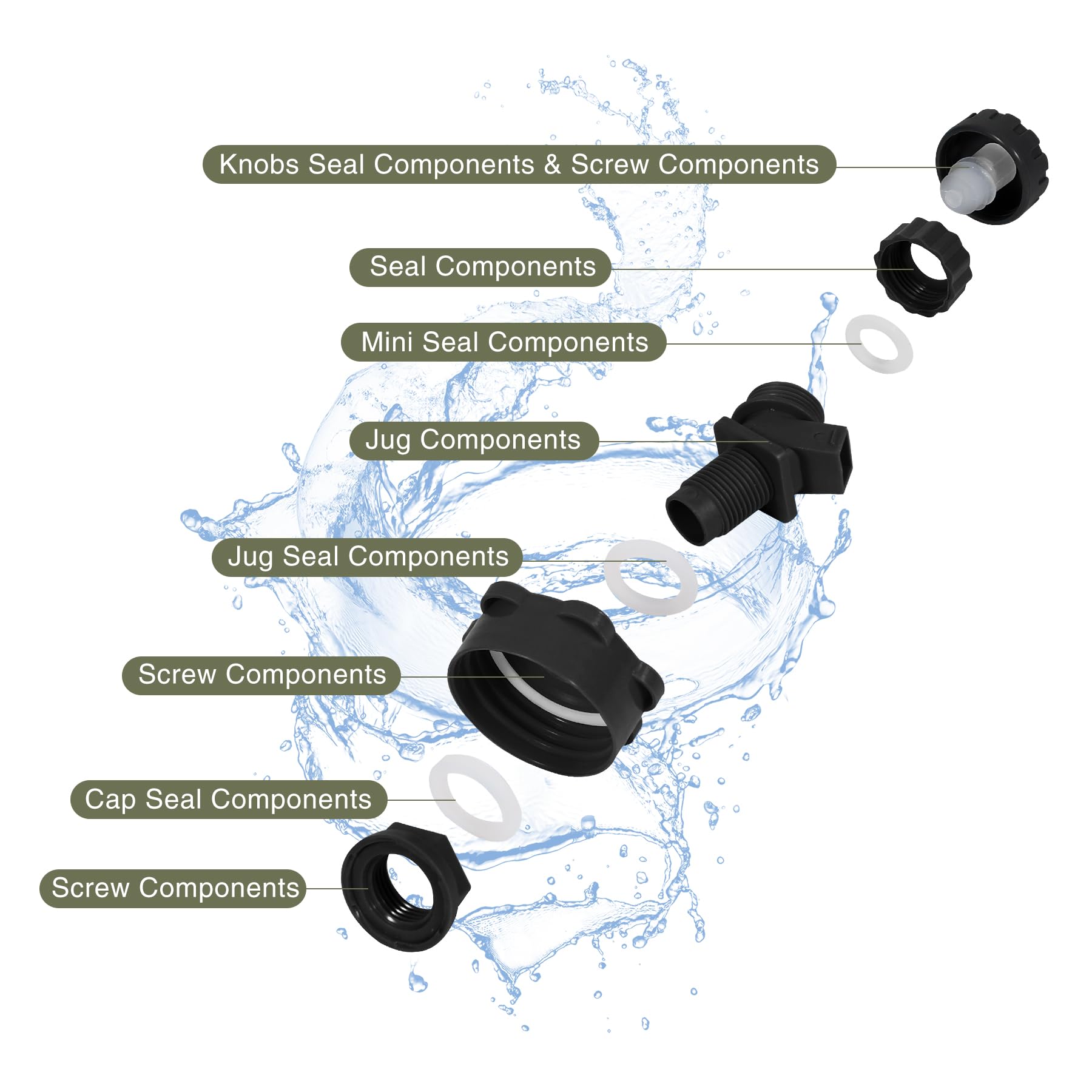 Knobs Seal Components & Screw Components

Seal Components

Mini Seal Components

Jug Components

Jug Seal Components

Screw Components

Cap Seal Components

Screw Components