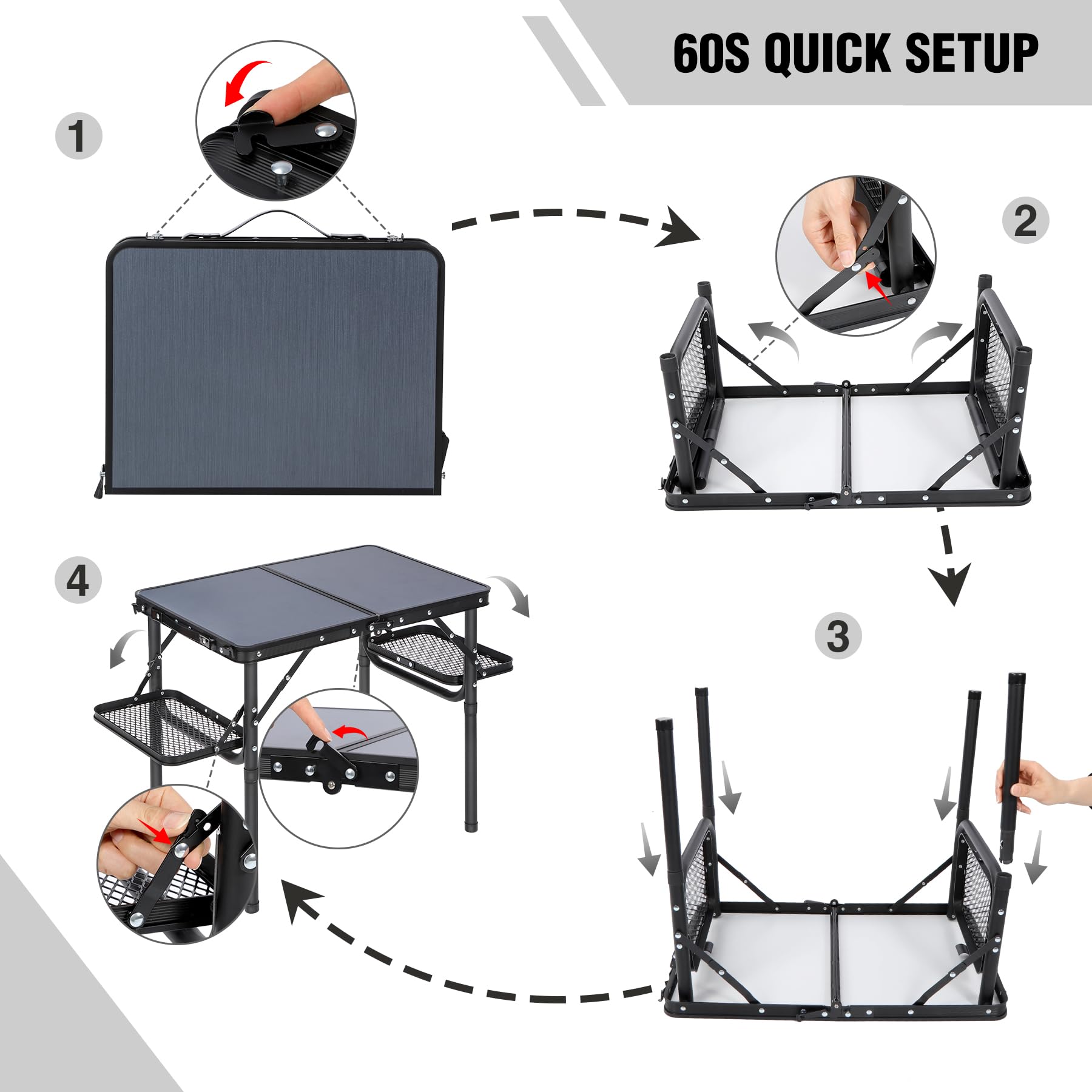 60S QUICK SETUP

1

2

3

4