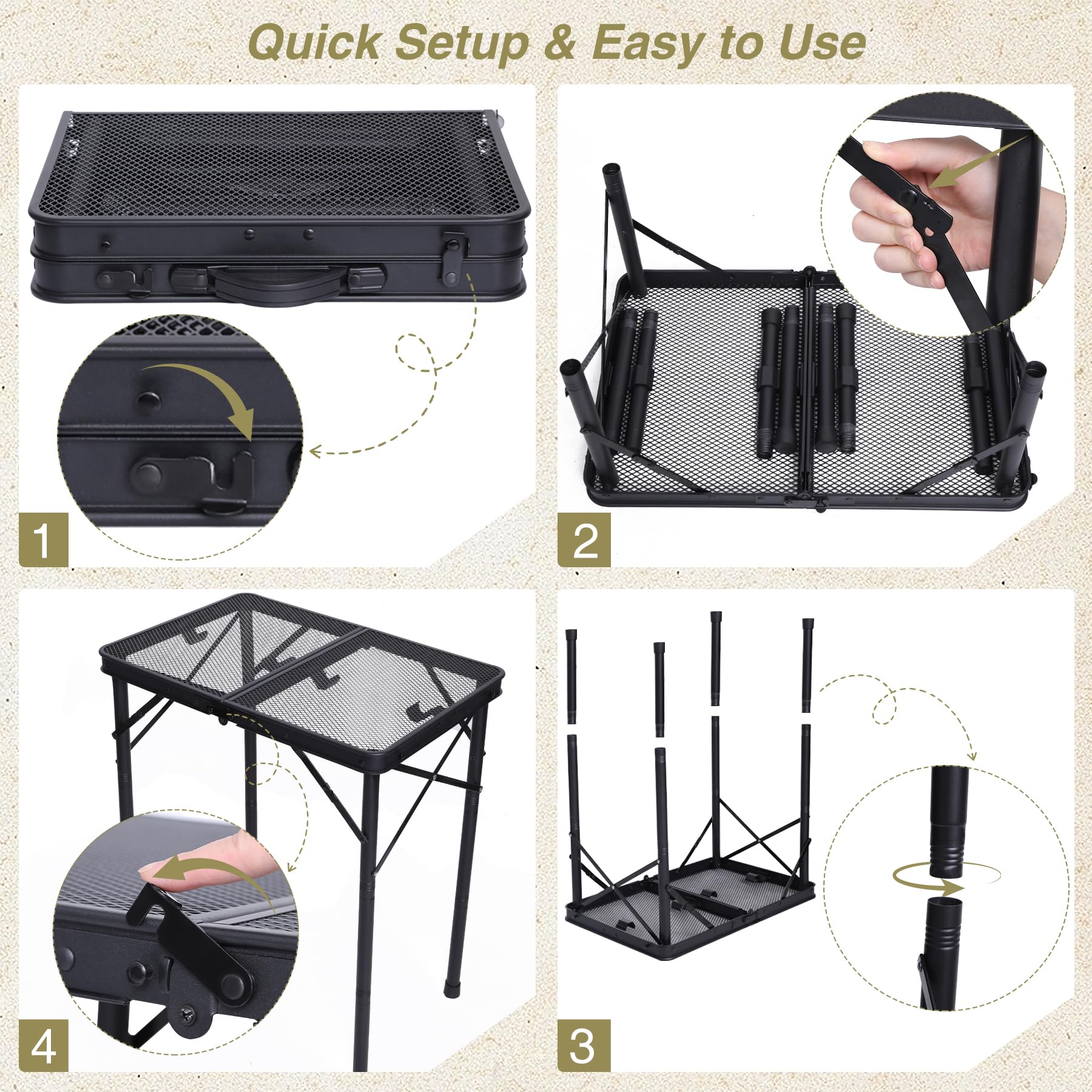 Quick Setup & Easy to Use

1

2

4

3