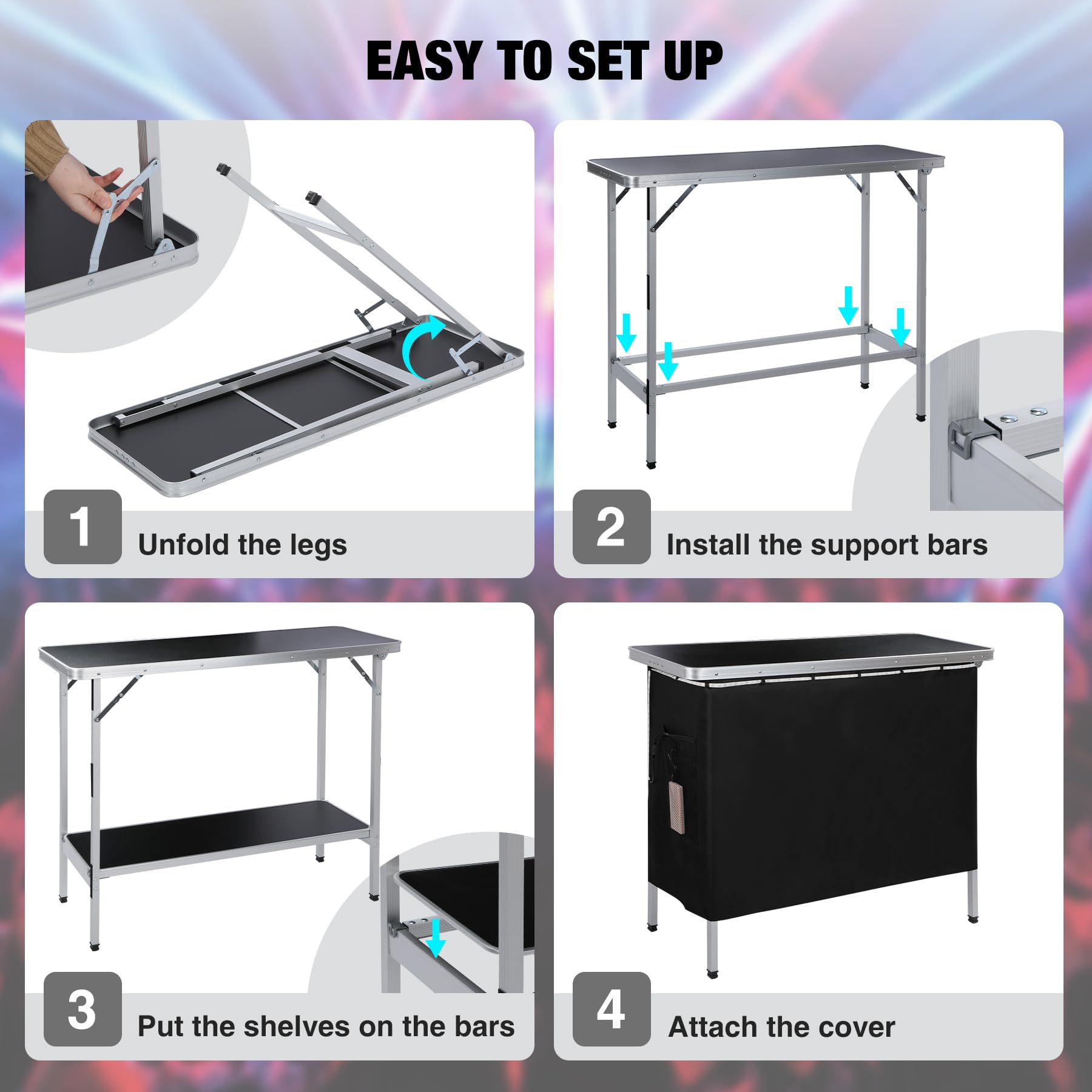 EASY TO SET UP

1 Unfold the legs

2 Install the support bars

3 Put the shelves on the bars

4 Attach the cover