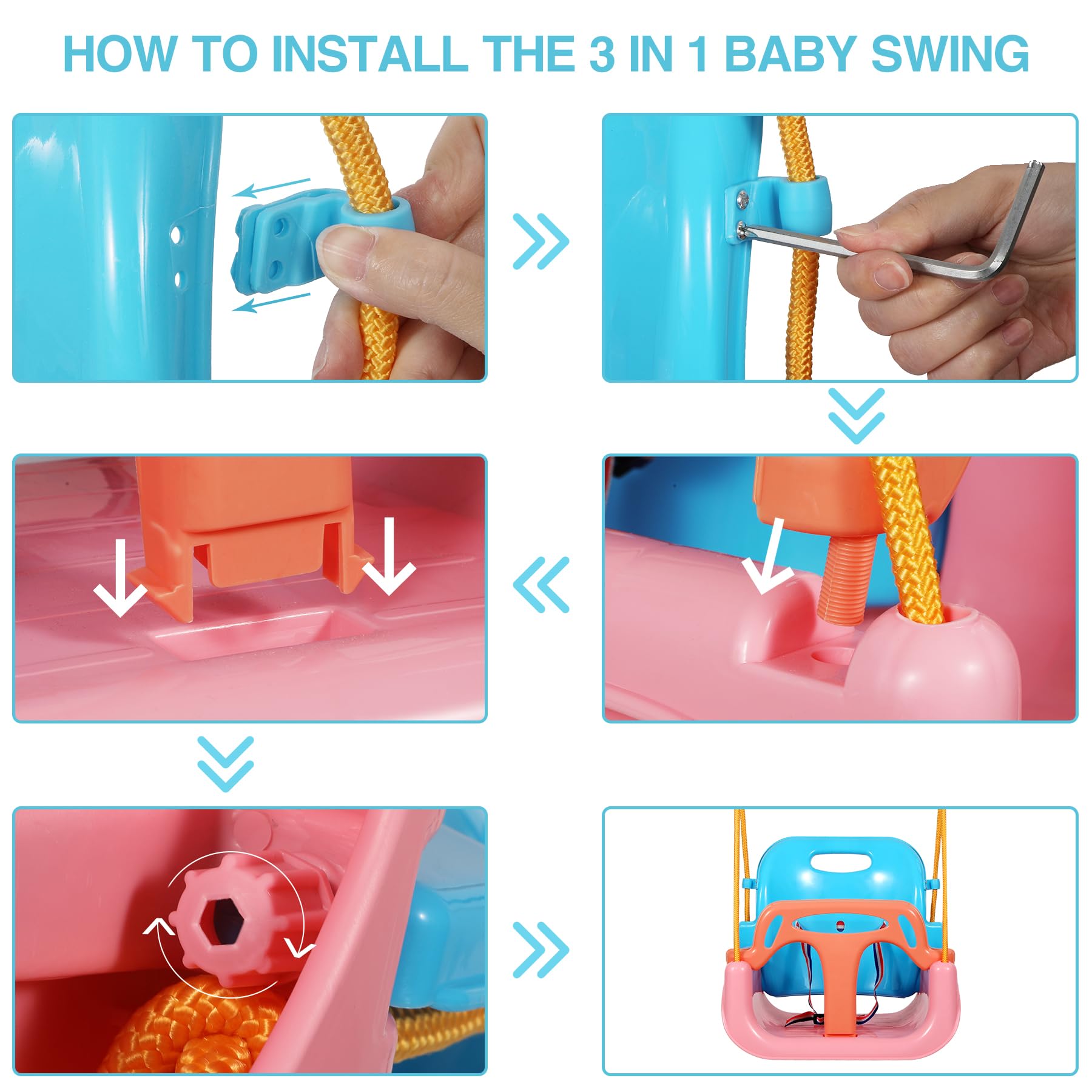 HOW TO INSTALL THE 3 IN 1 BABY SWING