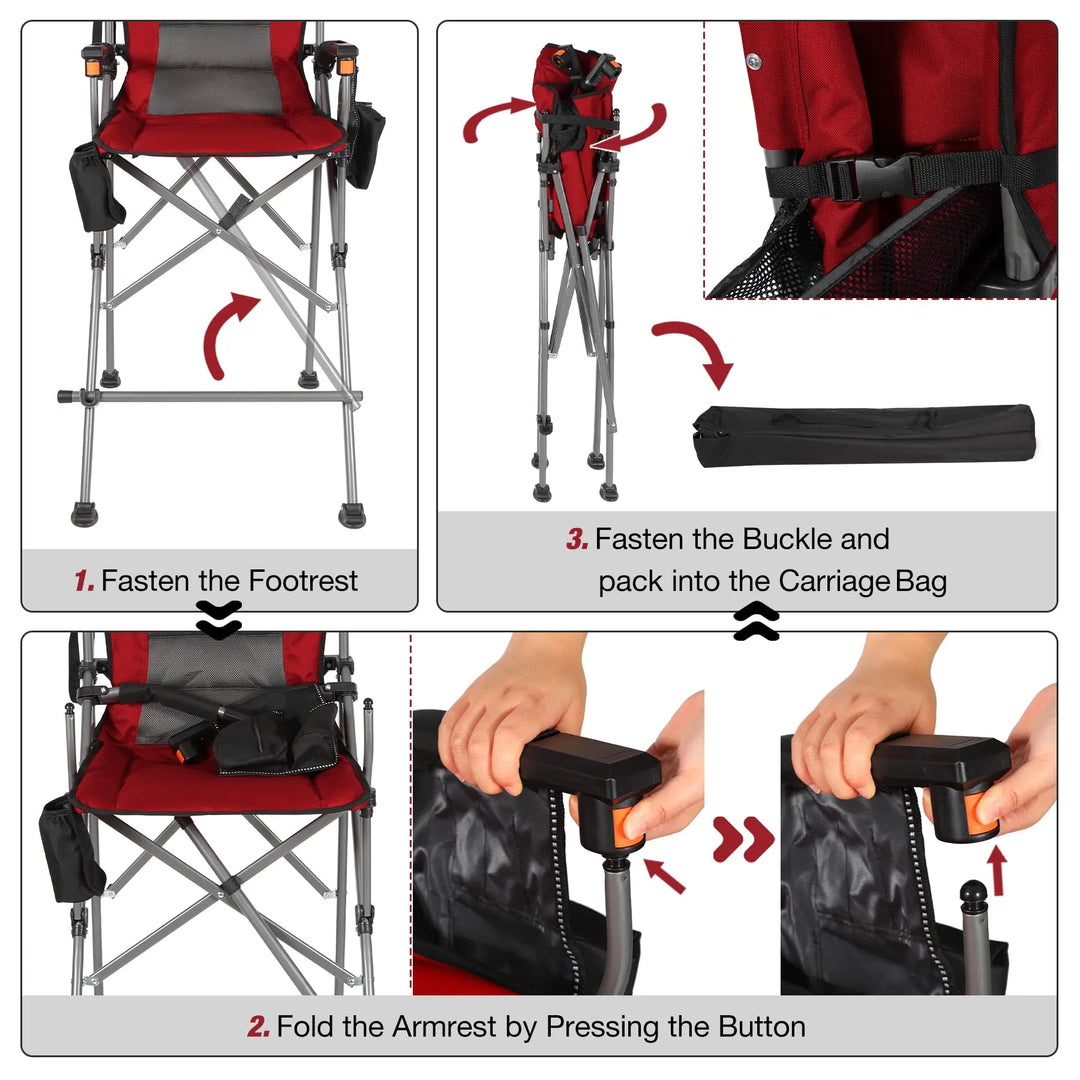 1. Fasten the Footrest

3. Fasten the Buckle and pack into the Carriage Bag

2. Fold the Armrest by Pressing the Button