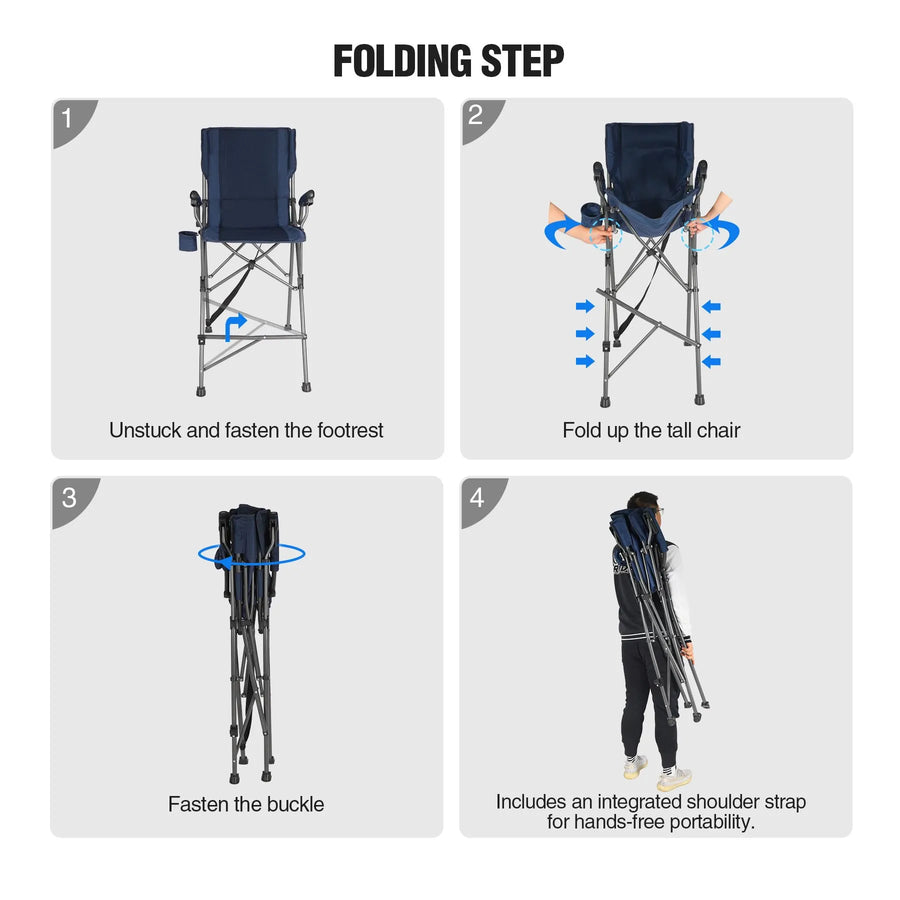 FOLDING STEP

1

Unstuck and fasten the footrest

2

Fold up the tall chair

3

Fasten the buckle

4

Includes an integrated shoulder strap for hands-free portability.